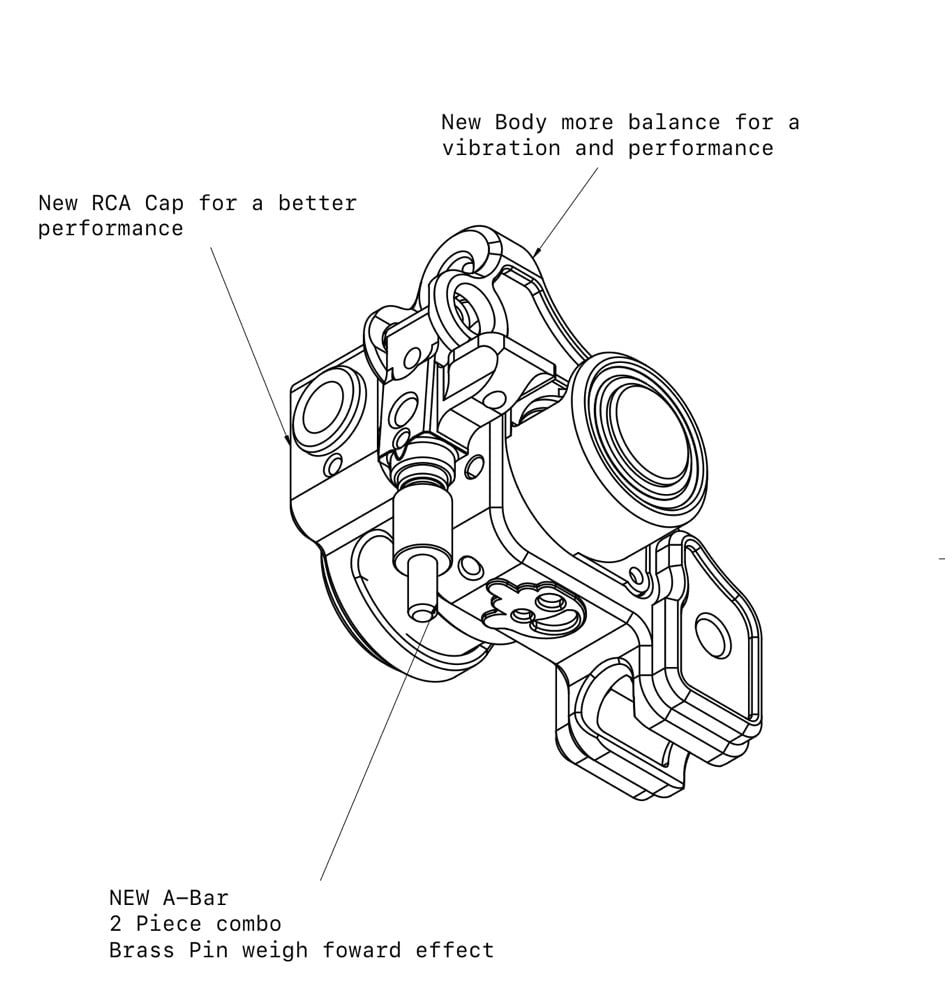 New Body more balance for a vibration and performance

New RCA Cap for a better performance

NEW A-Bar
2 Piece combo
Brass Pin weigh foward effect