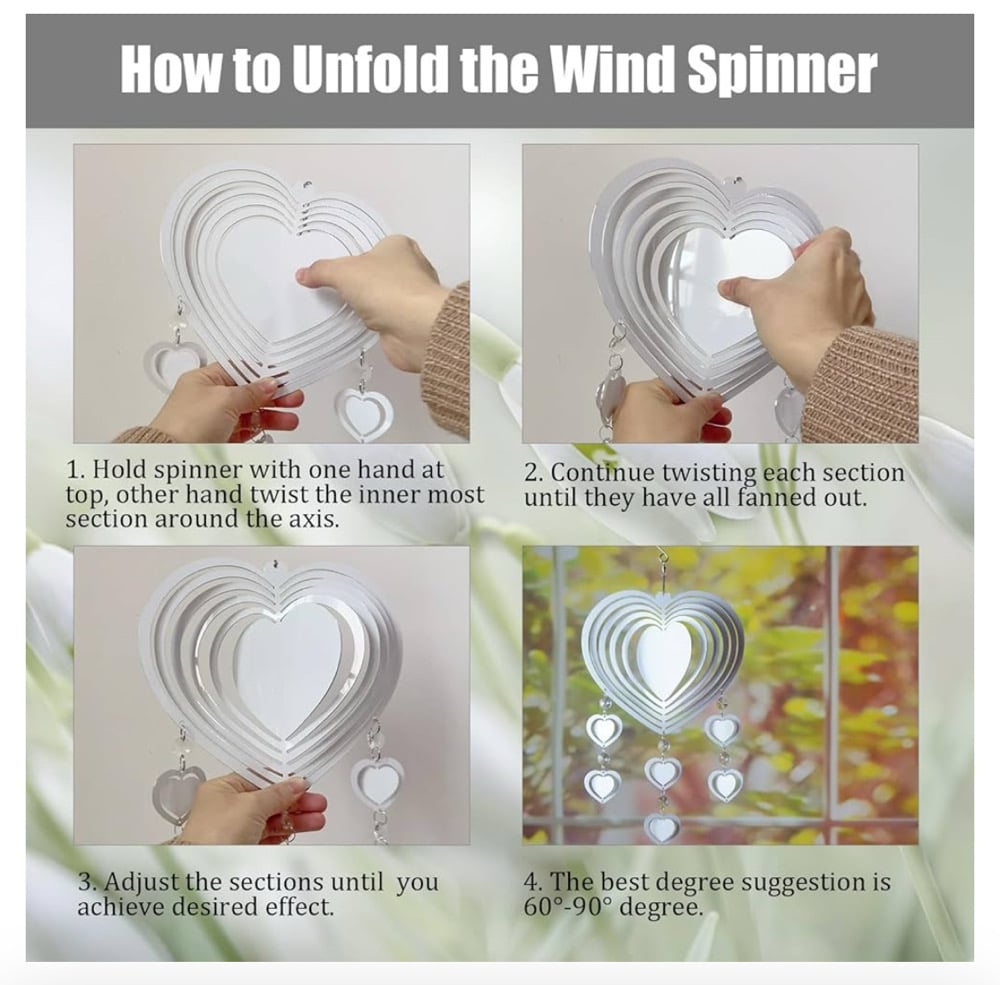 How to Unfold the Wind Spinner

1. Hold spinner with one hand at top, other hand twist the inner most section around the axis.

2. Continue twisting each section until they have all fanned out.

3. Adjust the sections until you achieve desired effect.

4. The best degree suggestion is 60°-90° degree.