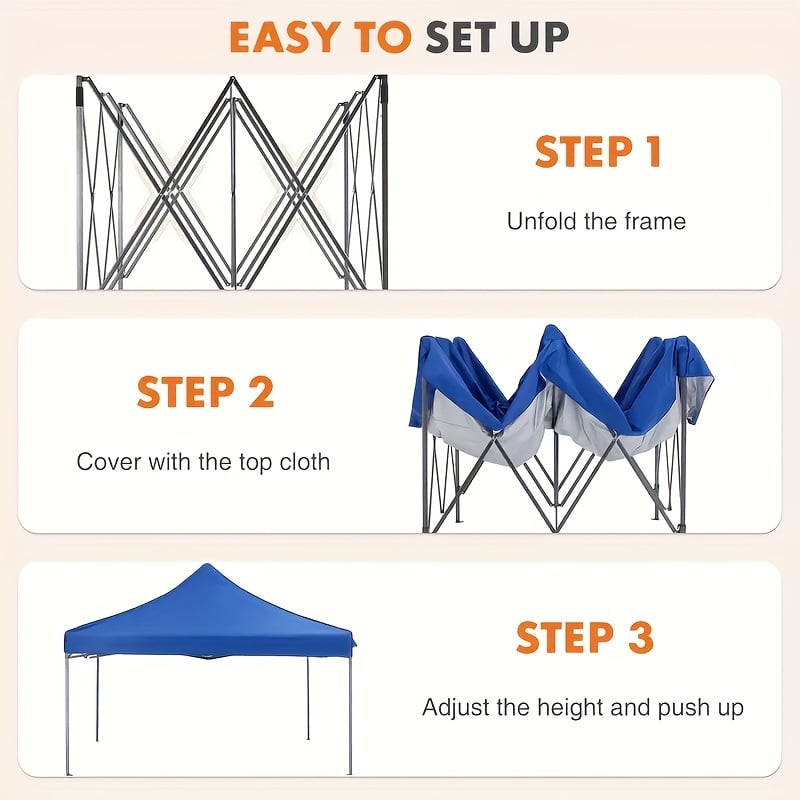 EASY TO SET UP

STEP 1

Unfold the frame

STEP 2

Cover with the top cloth

STEP 3

Adjust the height and push up