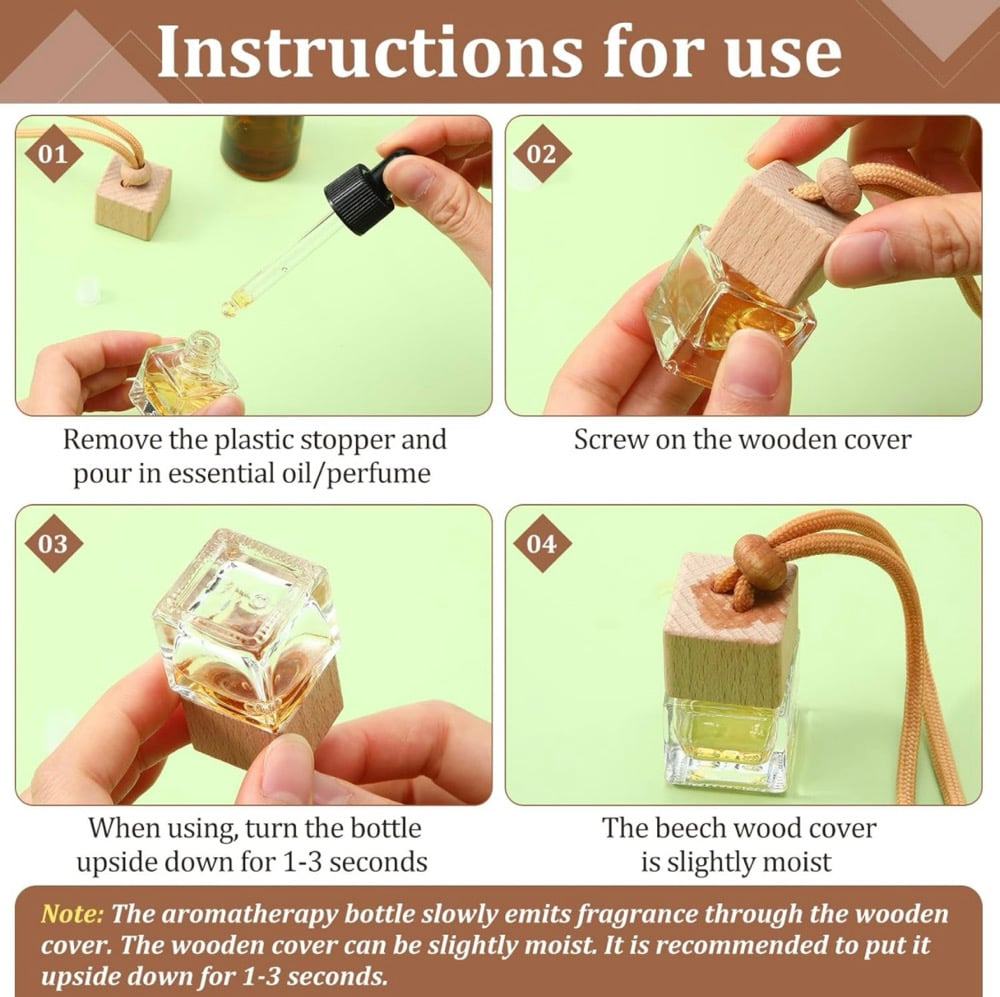 Instructions for use

01

Remove the plastic stopper and pour in essential oil/perfume

02

Screw on the wooden cover

03

When using, turn the bottle upside down for 1-3 seconds

04

The beech wood cover is slightly moist

Note: The aromatherapy bottle slowly emits fragrance through the wooden cover. The wooden cover can be slightly moist. It is recommended to put it upside down for 1-3 seconds.