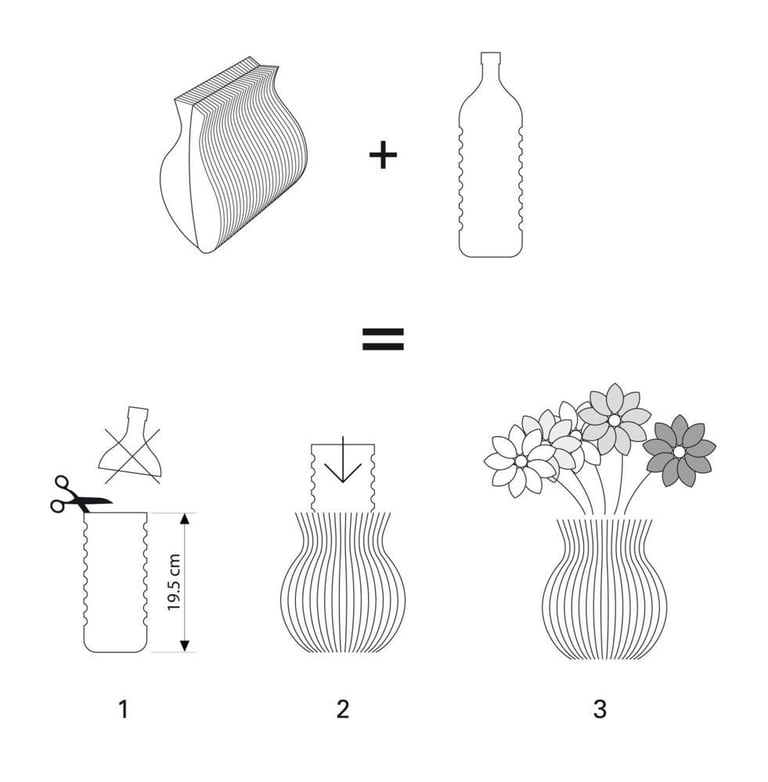 +

=

19.5 cm

1

2

3