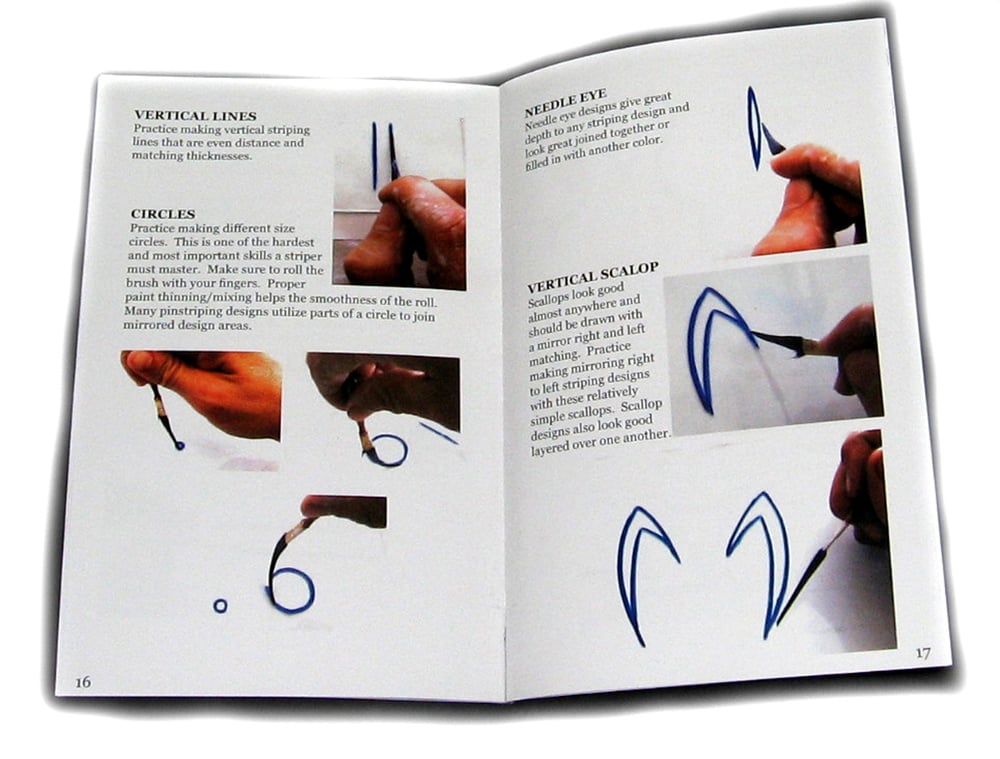 VERTICAL LINES
Practice making vertical striping lines that are even distance and matching thicknesses.

CIRCLES
Practice making different size circles. This is one of the hardest and most important skills a striper must master. Make sure to roll the brush with your fingers. Proper paint thinning/mixing helps the smoothness of the roll. Many pinstriping designs utilize parts of a circle to join mirrored design areas.

16

NEEDLE EYE
Needle eye designs give great depth to any striping design and look great joined together or filled in with another color.

VERTICAL SCALOP
Scallops look good almost anywhere and should be drawn with a mirror right and left matching. Practice making mirroring right to left striping designs with these relatively simple scallops. Scallop designs also look good layered over one another.

17