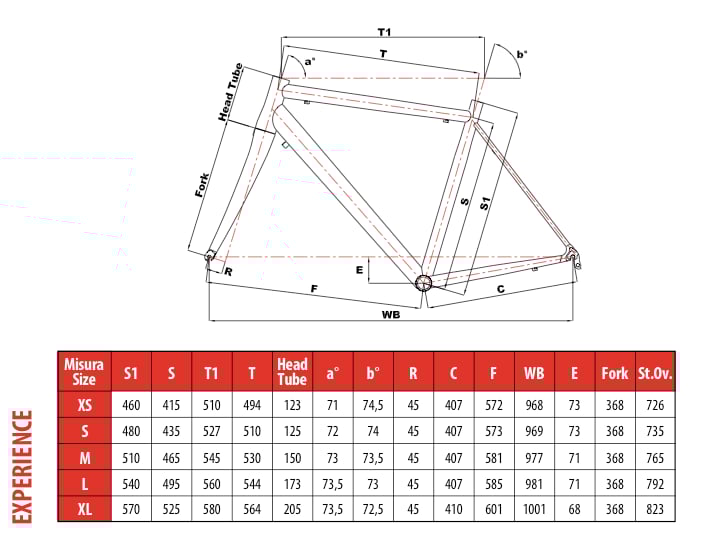 T1
T
a°
b°
Head Tube
Fork
S
S1
E
R
F
C
WB

EXPERIENCE

| Misura Size | S1 | S | T1 | T | Head Tube | a° | b° | R | C | F | WB | E | Fork | St.Ov. |
|---|---|---|---|---|---|---|---|---|---|---|---|---|---|---|
| XS | 460 | 415 | 510 | 494 | 123 | 71 | 74,5 | 45 | 407 | 572 | 968 | 73 | 368 | 726 |
| S | 480 | 435 | 527 | 510 | 125 | 72 | 74 | 45 | 407 | 573 | 969 | 73 | 368 | 735 |
| M | 510 | 465 | 545 | 530 | 150 | 73 | 73,5 | 45 | 407 | 581 | 977 | 71 | 368 | 765 |
| L | 540 | 495 | 560 | 544 | 173 | 73,5 | 73 | 45 | 407 | 585 | 981 | 71 | 368 | 792 |
| XL | 570 | 525 | 580 | 564 | 205 | 73,5 | 72,5 | 45 | 410 | 601 | 1001 | 68 | 368 | 823 |