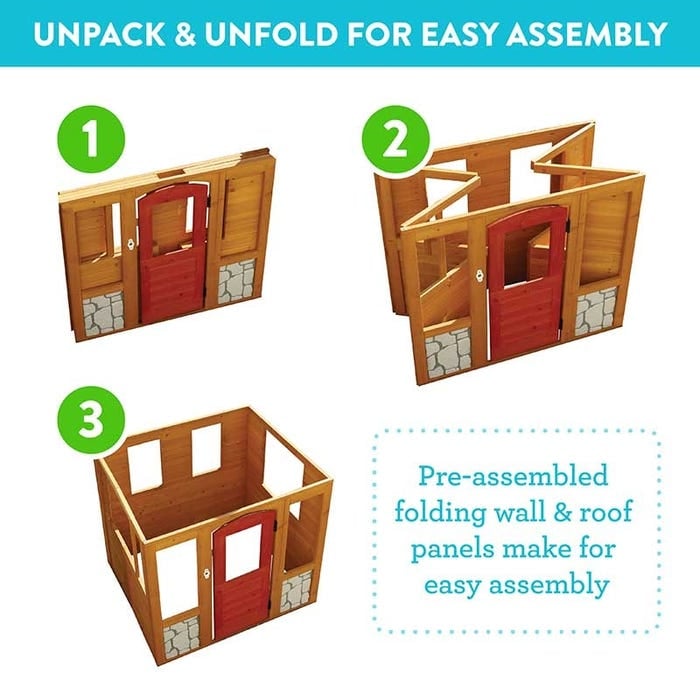 UNPACK & UNFOLD FOR EASY ASSEMBLY

1

2

3

Pre-assembled folding wall & roof panels make for easy assembly