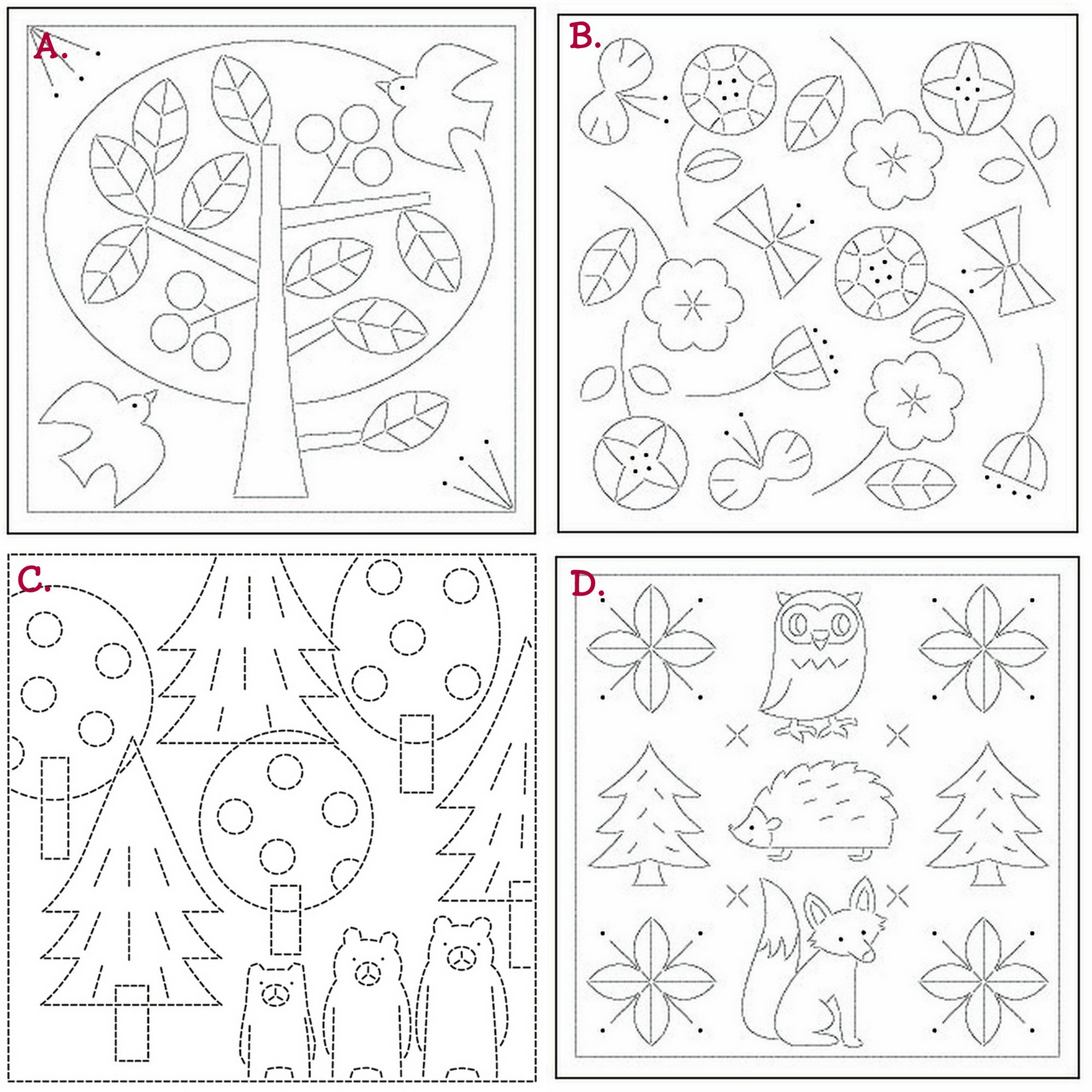 A.

B.

C.

D.