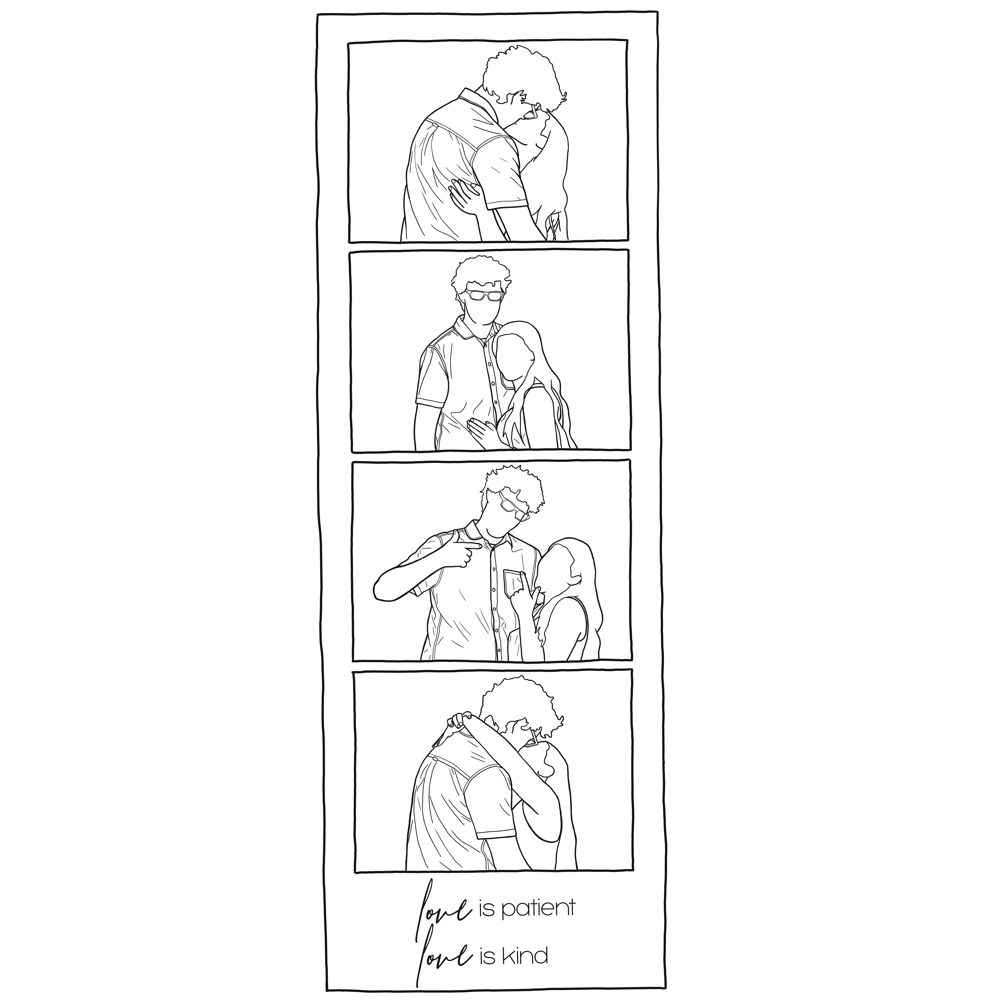 love is patient
love is kind