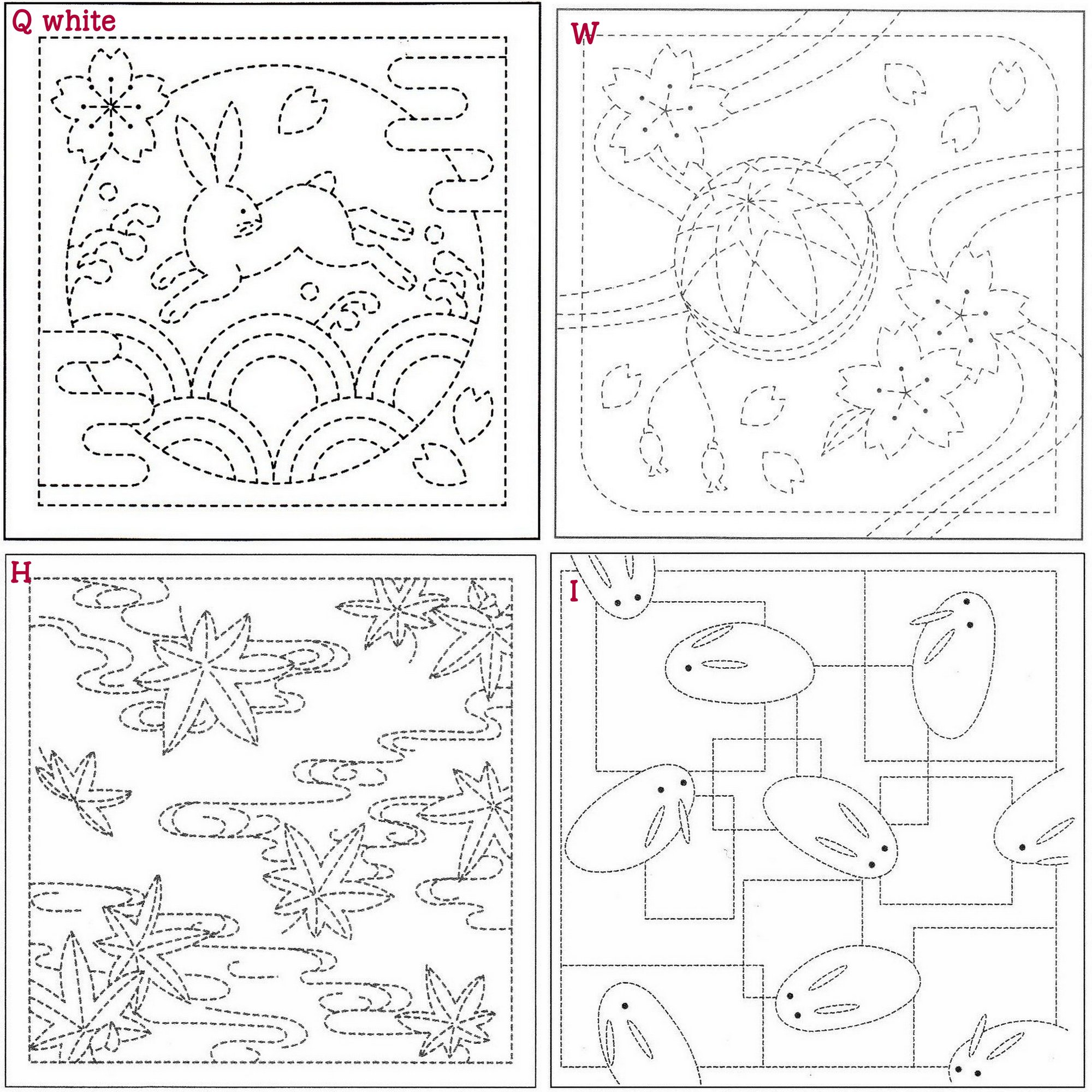 Q white

W

H

I