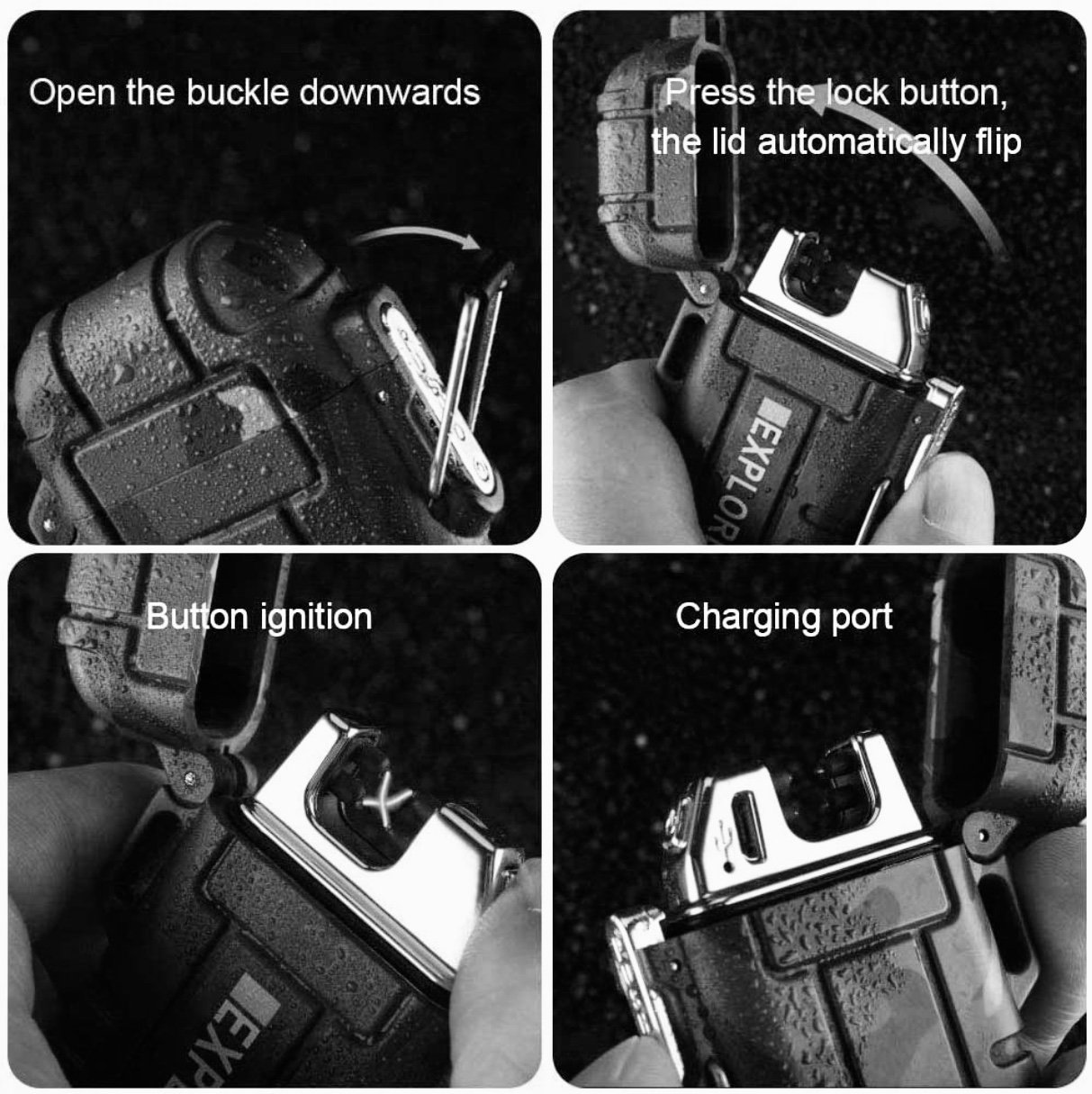 Open the buckle downwards

Press the lock button, the lid automatically flip

EXPLOR

Button ignition

EXP

Charging port