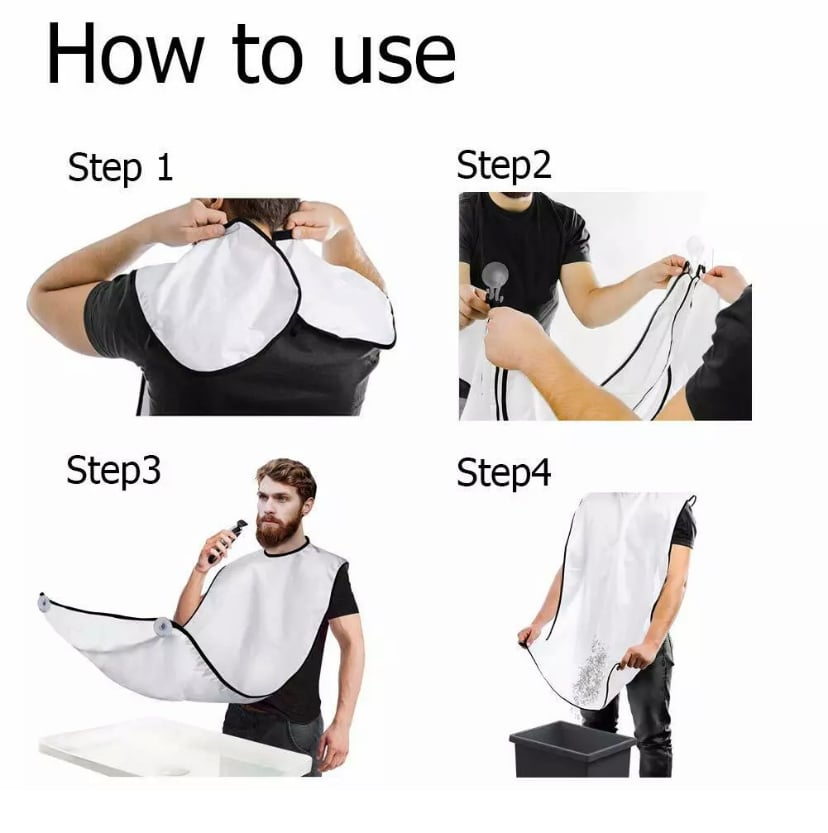 How to use

Step 1

Step2

Step3

Step4