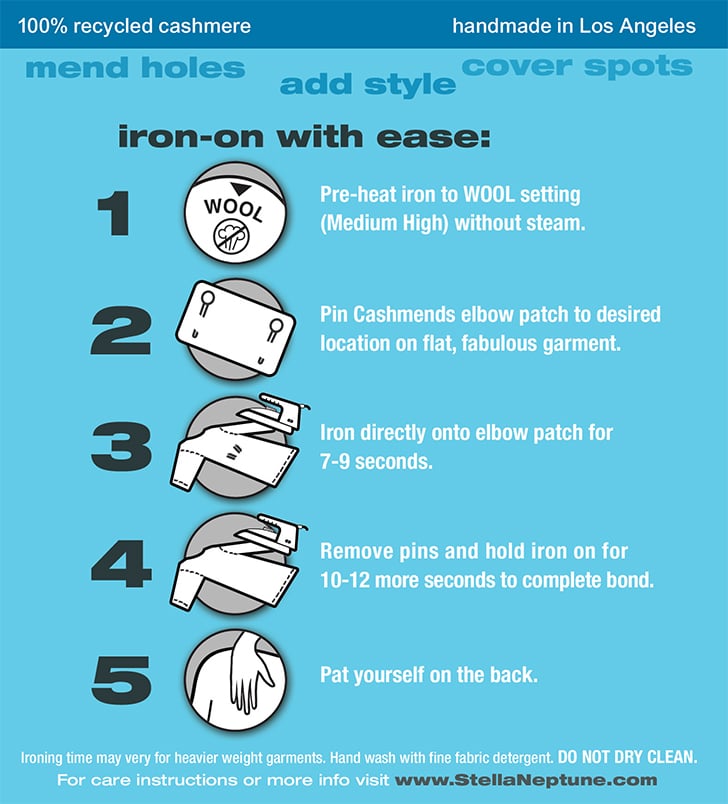 100% recycled cashmere

handmade in Los Angeles

mend holes

add style

cover spots

iron-on with ease:

1

WOOL

Pre-heat iron to WOOL setting (Medium High) without steam.

2

Pin Cashmends elbow patch to desired location on flat, fabulous garment.

3

Iron directly onto elbow patch for 7-9 seconds.

4

Remove pins and hold iron on for 10-12 more seconds to complete bond.

5

Pat yourself on the back.

Ironing time may very for heavier weight garments. Hand wash with fine fabric detergent. DO NOT DRY CLEAN.

For care instructions or more info visit www.StellaNeptune.com