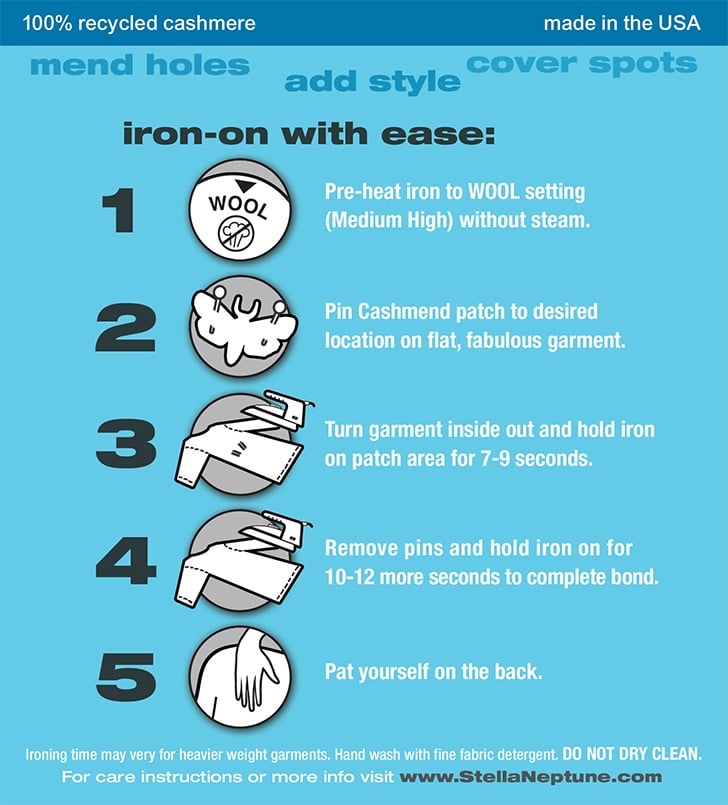 100% recycled cashmere

made in the USA

mend holes

add style

cover spots

iron-on with ease:

1

WOOL

Pre-heat iron to WOOL setting (Medium High) without steam.

2

Pin Cashmend patch to desired location on flat, fabulous garment.

3

Turn garment inside out and hold iron on patch area for 7-9 seconds.

4

Remove pins and hold iron on for 10-12 more seconds to complete bond.

5

Pat yourself on the back.

Ironing time may very for heavier weight garments. Hand wash with fine fabric detergent. DO NOT DRY CLEAN.

For care instructions or more info visit www.StellaNeptune.com