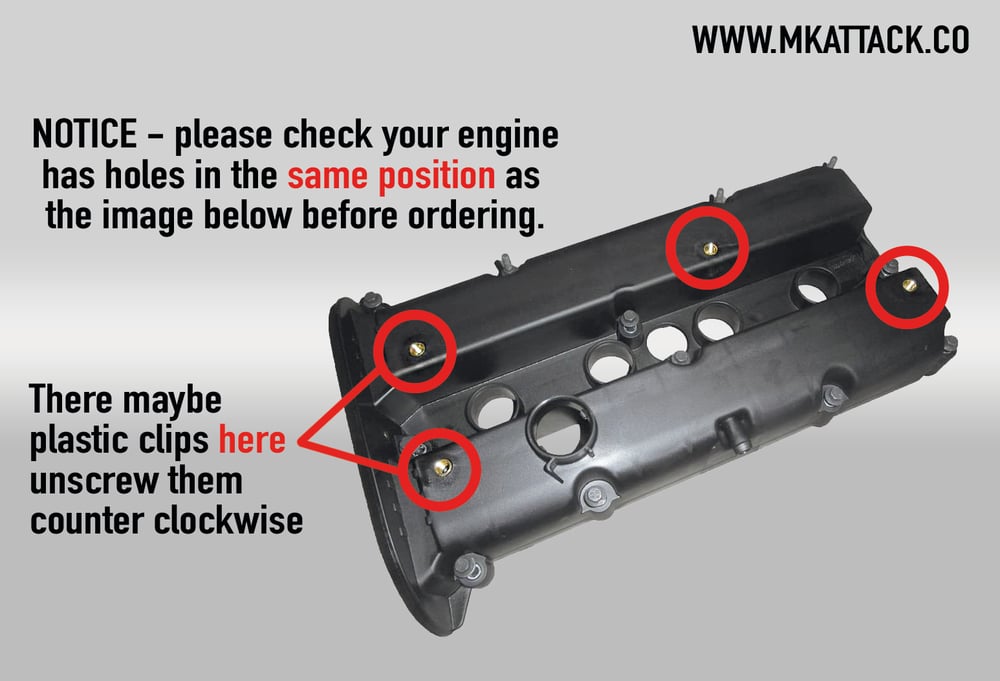 WWW.MKATTACK.CO

NOTICE – please check your engine has holes in the same position as the image below before ordering.

There maybe plastic clips here unscrew them counter clockwise