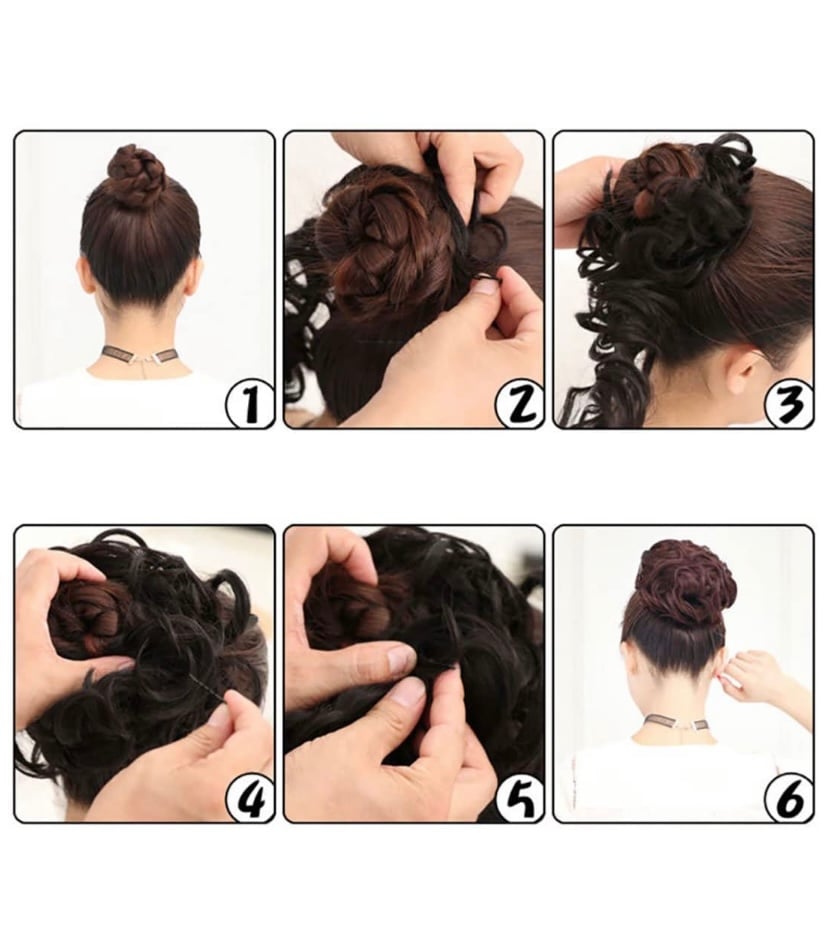 1

2

3

4

5

6