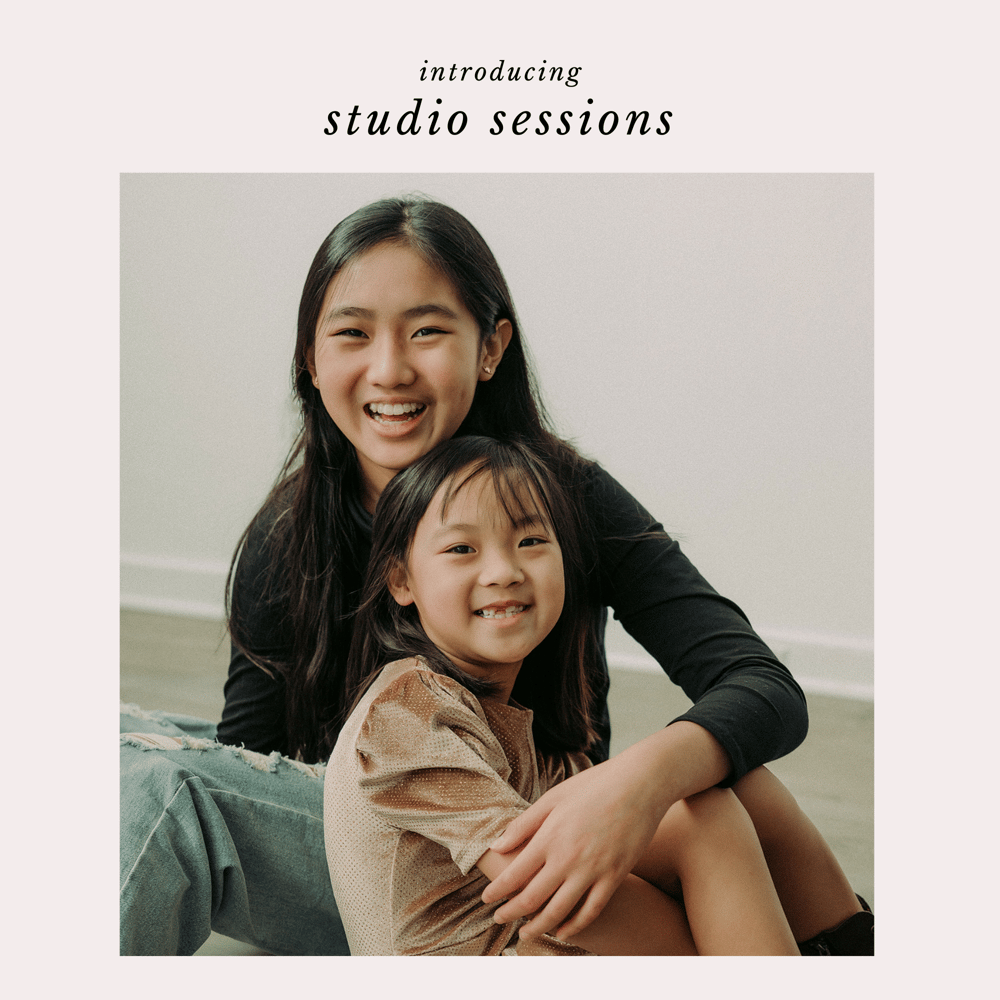 introducing
studio sessions