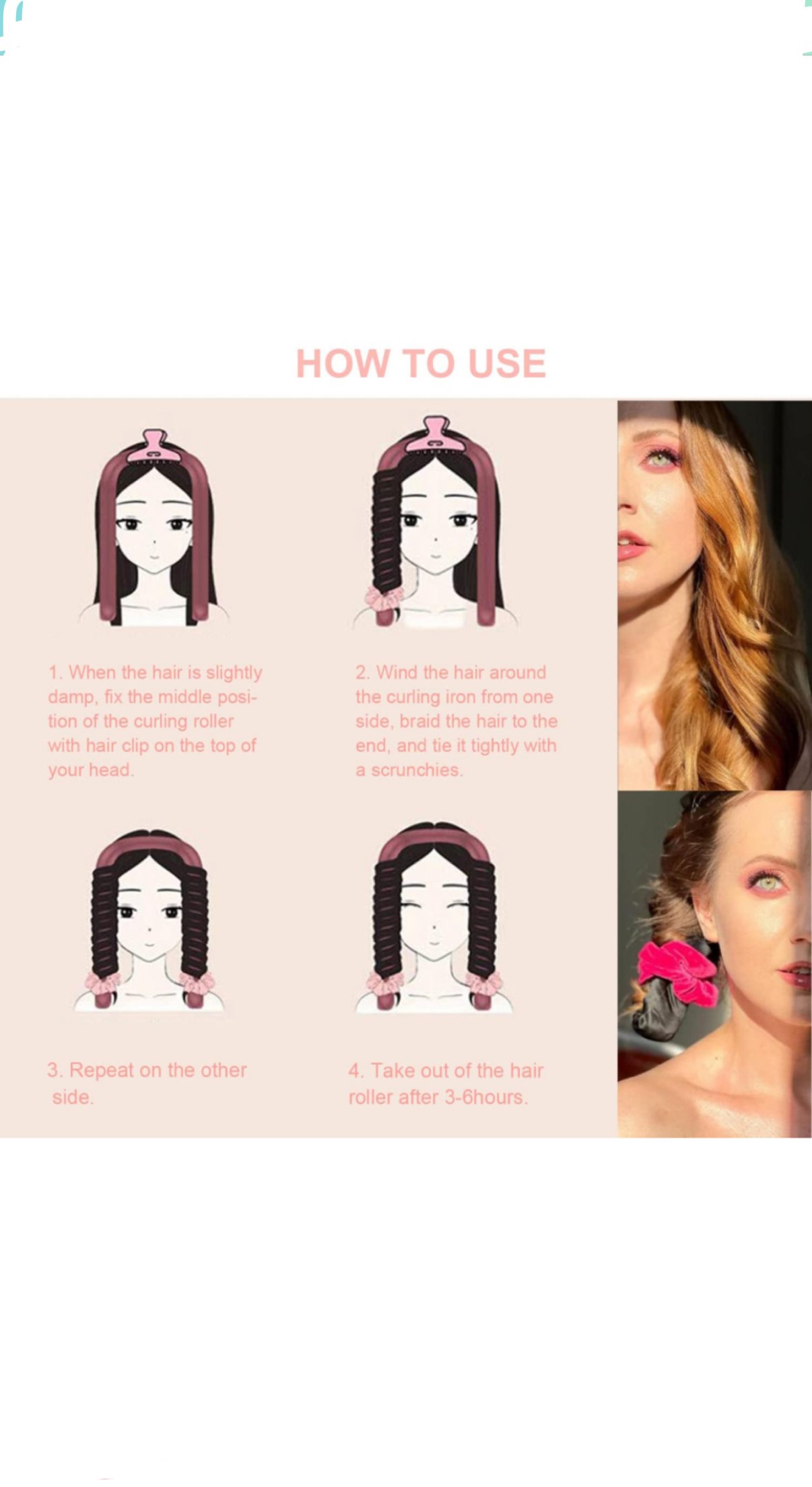 HOW TO USE

1. When the hair is slightly damp, fix the middle position of the curling roller with hair clip on the top of your head.

2. Wind the hair around the curling iron from one side, braid the hair to the end, and tie it tightly with a scrunchies.

3. Repeat on the other side.

4. Take out of the hair roller after 3-6hours.