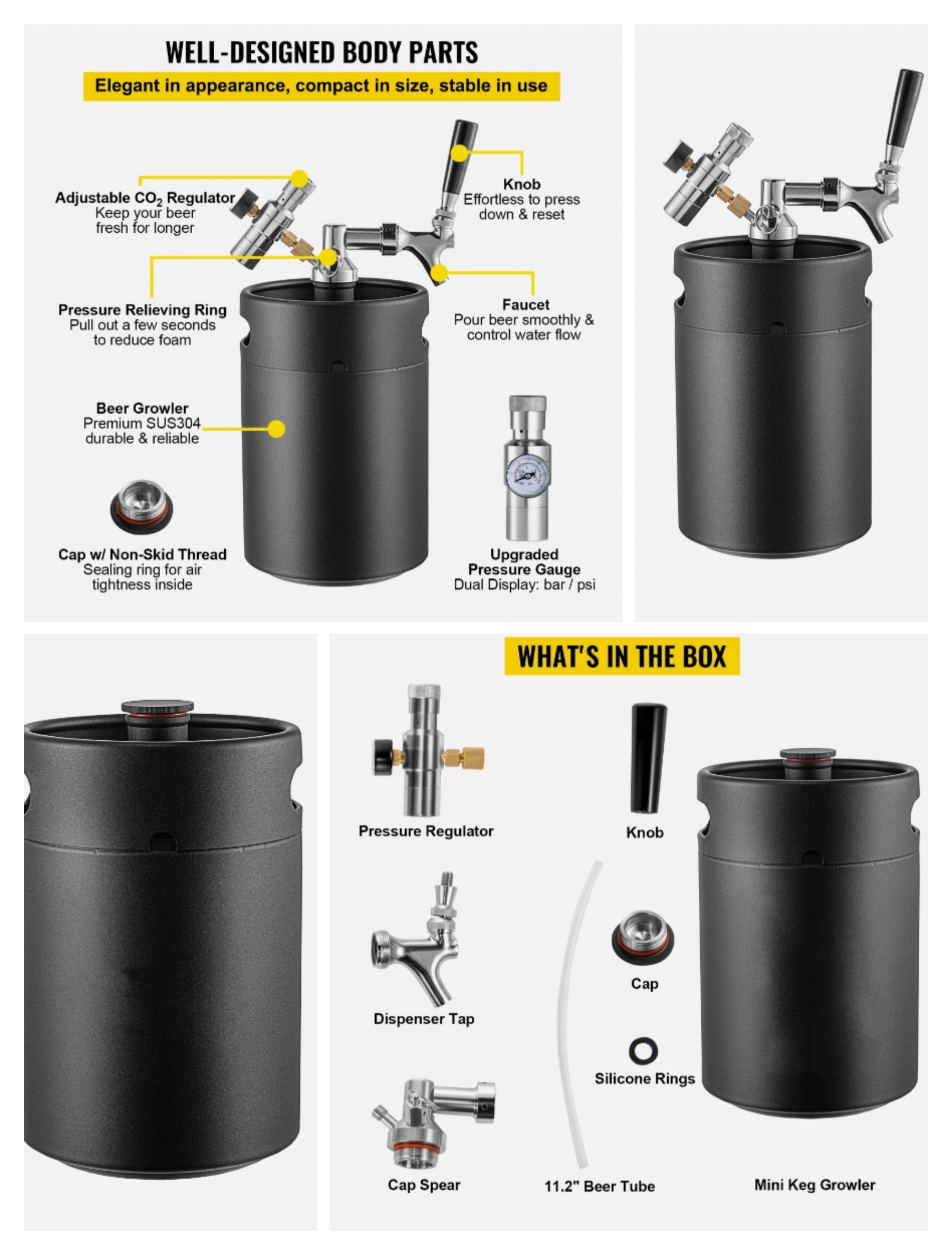 WELL-DESIGNED BODY PARTS

Elegant in appearance, compact in size, stable in use

Adjustable $CO_2$ Regulator
Keep your beer fresh for longer

Knob
Effortless to press down & reset

Pressure Relieving Ring
Pull out a few seconds to reduce foam

Faucet
Pour beer smoothly & control water flow

Beer Growler
Premium SUS304 durable & reliable

Cap w/ Non-Skid Thread
Sealing ring for air tightness inside

Upgraded Pressure Gauge
Dual Display: bar / psi

WHAT'S IN THE BOX

Pressure Regulator

Knob

Dispenser Tap

Cap

Silicone Rings

Cap Spear

11.2" Beer Tube

Mini Keg Growler