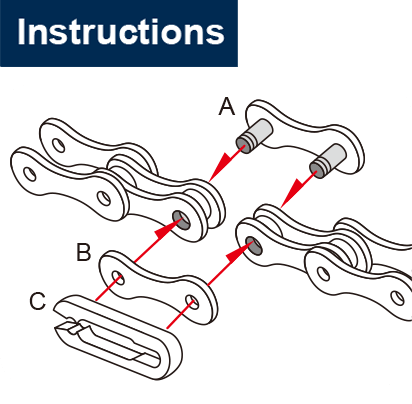 Instructions

A

B

C