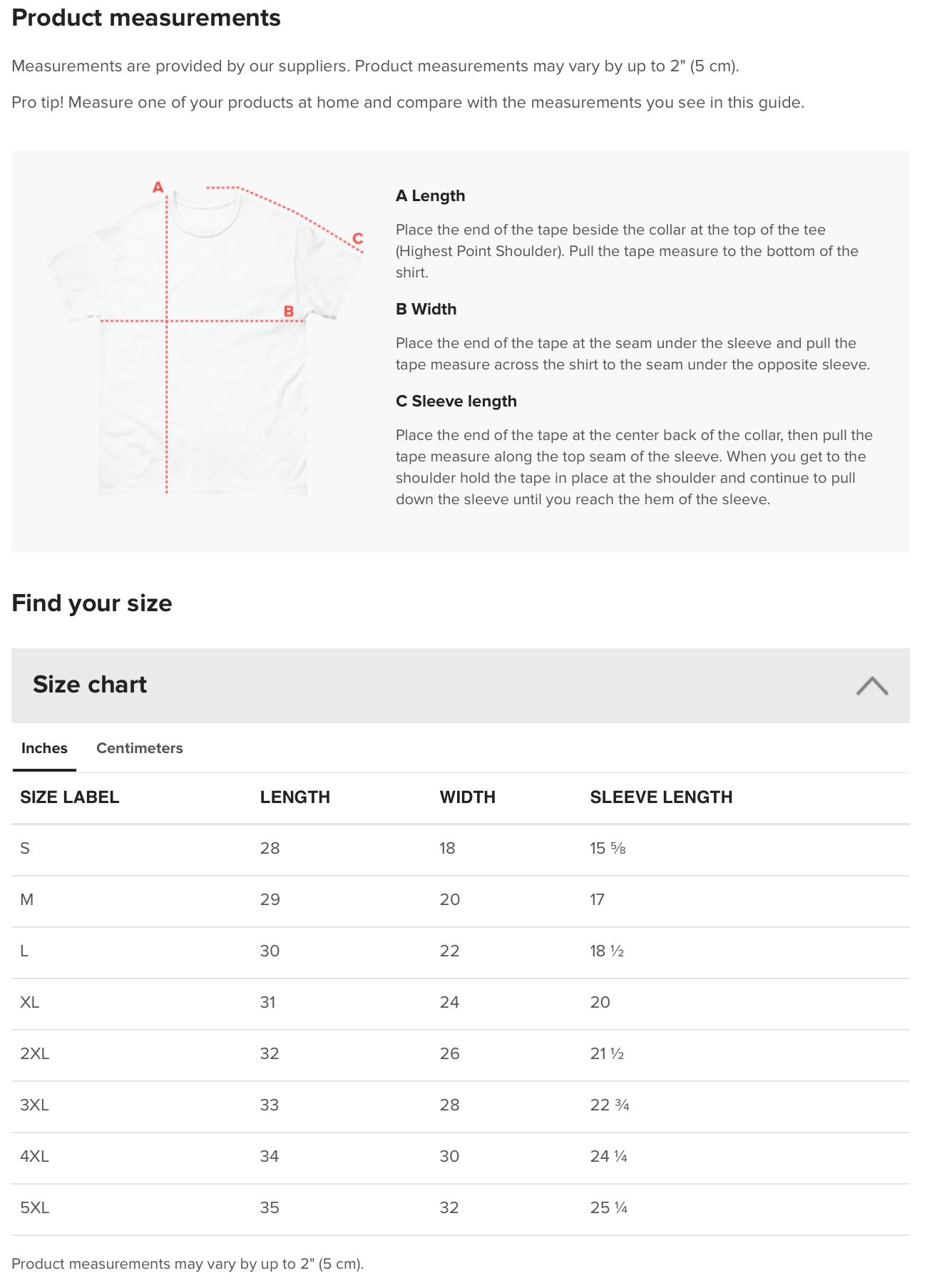 Product measurements

Measurements are provided by our suppliers. Product measurements may vary by up to 2" (5 cm).

Pro tip! Measure one of your products at home and compare with the measurements you see in this guide.

A

C

B

A Length

Place the end of the tape beside the collar at the top of the tee (Highest Point Shoulder). Pull the tape measure to the bottom of the shirt.

B Width

Place the end of the tape at the seam under the sleeve and pull the tape measure across the shirt to the seam under the opposite sleeve.

C Sleeve length

Place the end of the tape at the center back of the collar, then pull the tape measure along the top seam of the sleeve. When you get to the shoulder hold the tape in place at the shoulder and continue to pull down the sleeve until you reach the hem of the sleeve.

Find your size

Size chart

Inches Centimeters

| SIZE LABEL | LENGTH | WIDTH | SLEEVE LENGTH |
|---|---|---|---|
| S | 28 | 18 | 15 ⅝ |
| M | 29 | 20 | 17 |
| L | 30 | 22 | 18 ½ |
| XL | 31 | 24 | 20 |
| 2XL | 32 | 26 | 21 ½ |
| 3XL | 33 | 28 | 22 ¾ |
| 4XL | 34 | 30 | 24 ¼ |
| 5XL | 35 | 32 | 25 ¼ |

Product measurements may vary by up to 2" (5 cm).