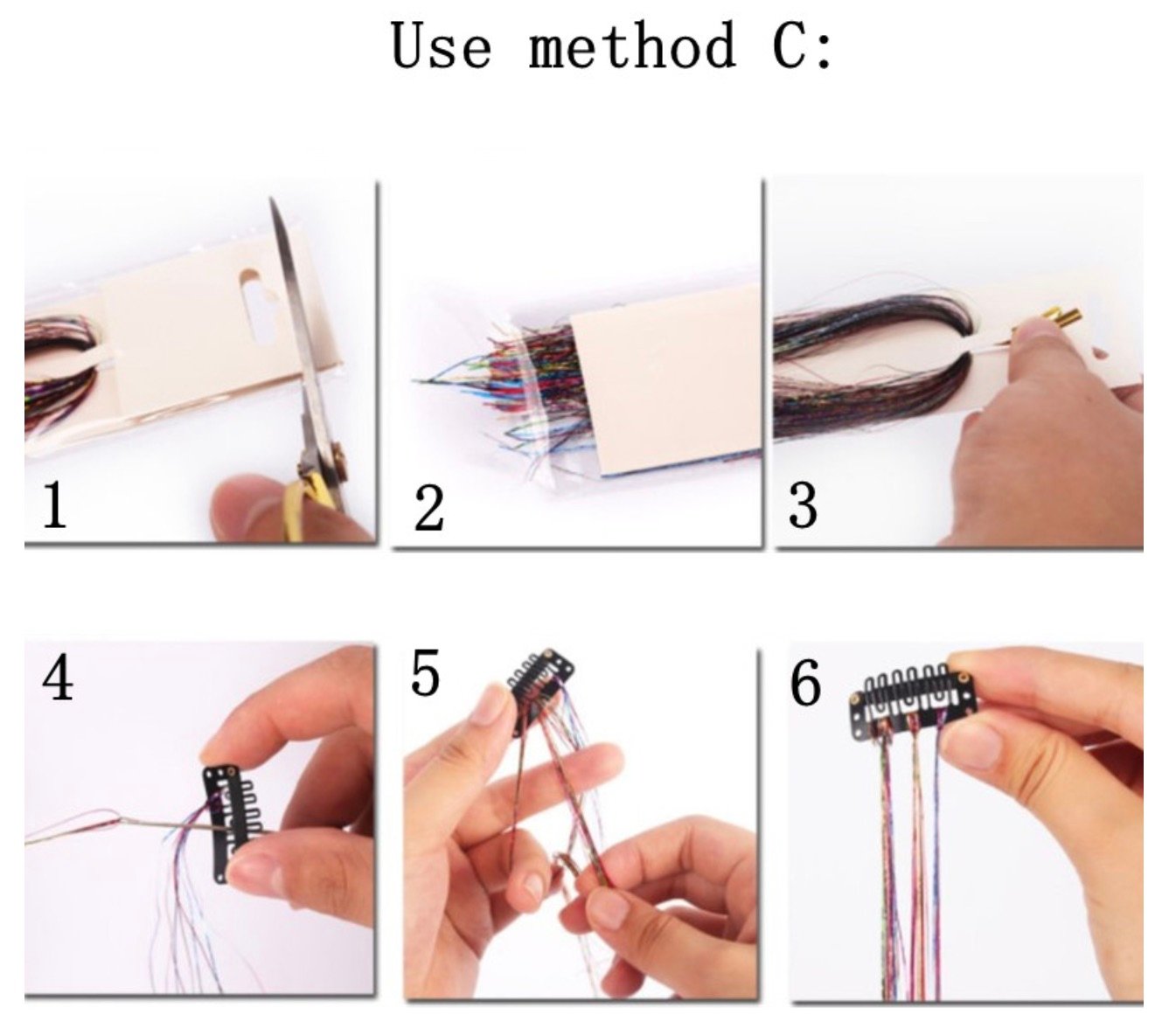 Use method C:

1

2

3

4

5

6