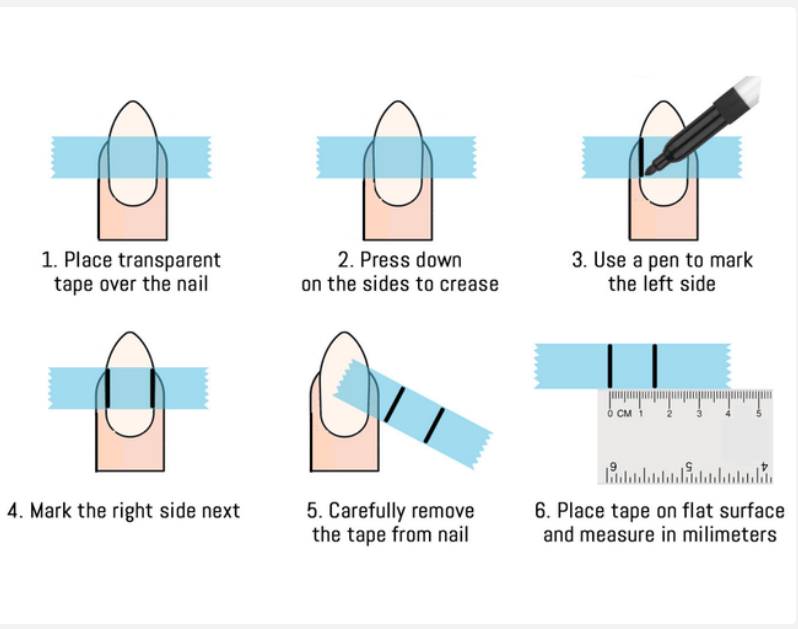 1. Place transparent tape over the nail

2. Press down on the sides to crease

3. Use a pen to mark the left side

4. Mark the right side next

5. Carefully remove the tape from nail

0 CM 1 2 3 4 5

6 5 4

6. Place tape on flat surface and measure in milimeters