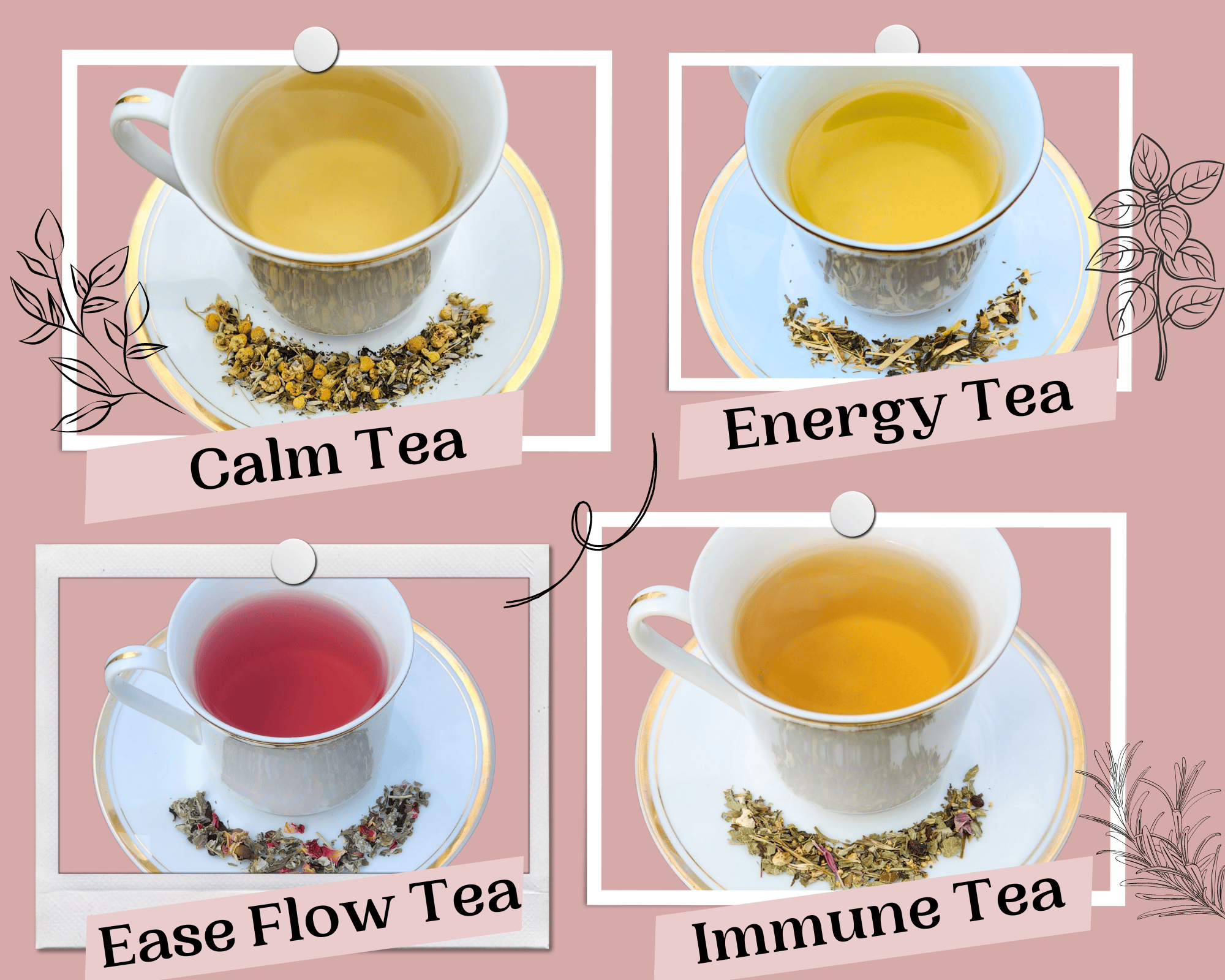 Calm Tea

Energy Tea

Ease Flow Tea

Immune Tea