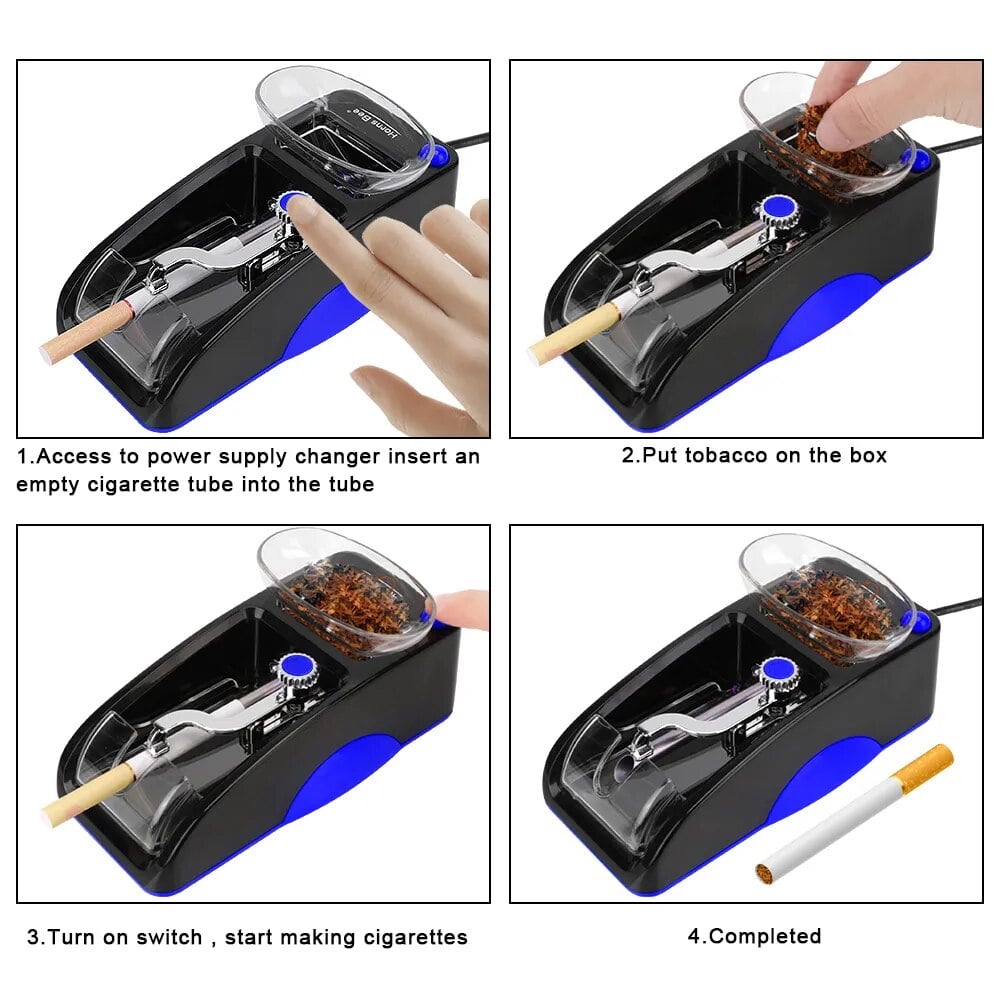 Home Bee

1.Access to power supply changer insert an empty cigarette tube into the tube

2.Put tobacco on the box

3.Turn on switch , start making cigarettes

4.Completed