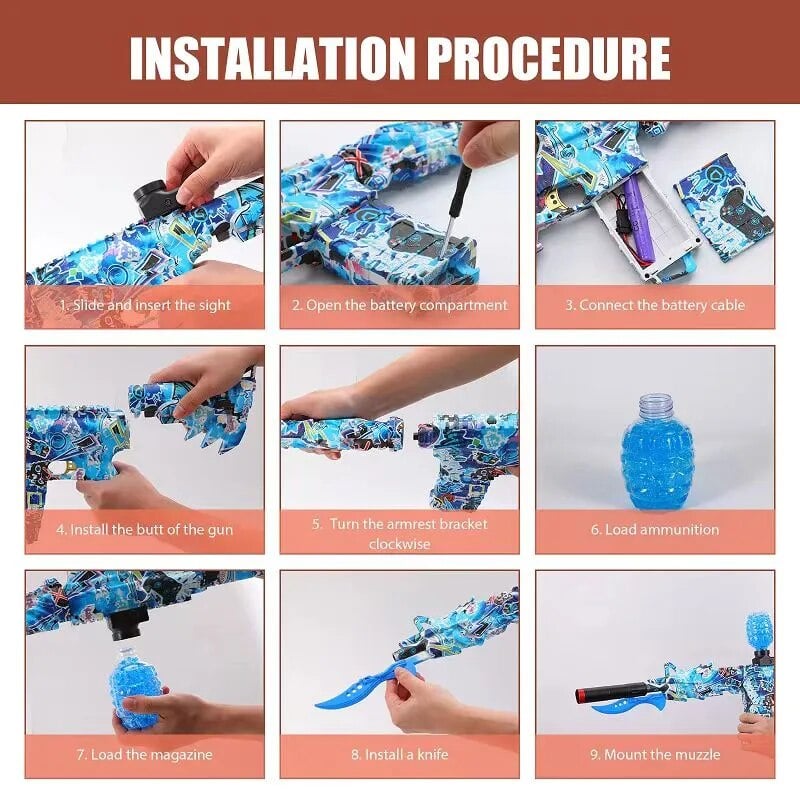 INSTALLATION PROCEDURE

1. Slide and insert the sight

2. Open the battery compartment

3. Connect the battery cable

4. Install the butt of the gun

5. Turn the armrest bracket clockwise

6. Load ammunition

7. Load the magazine

8. Install a knife

9. Mount the muzzle