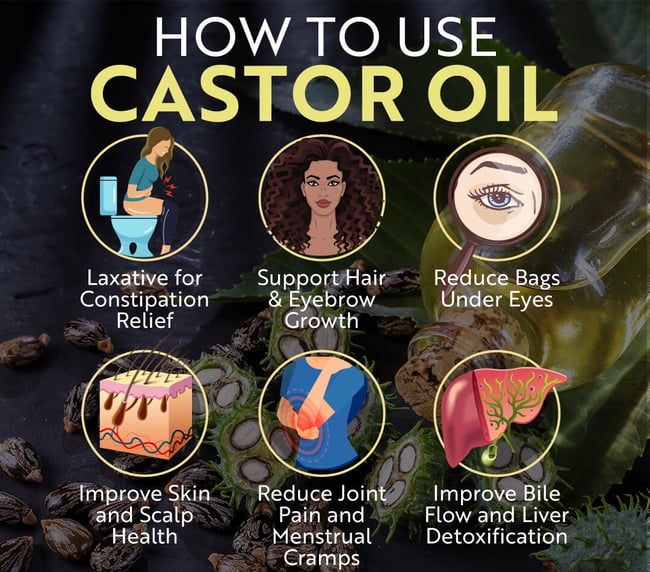 HOW TO USE
CASTOR OIL

Laxative for Constipation Relief

Support Hair & Eyebrow Growth

Reduce Bags Under Eyes

Improve Skin and Scalp Health

Reduce Joint Pain and Menstrual Cramps

Improve Bile Flow and Liver Detoxification