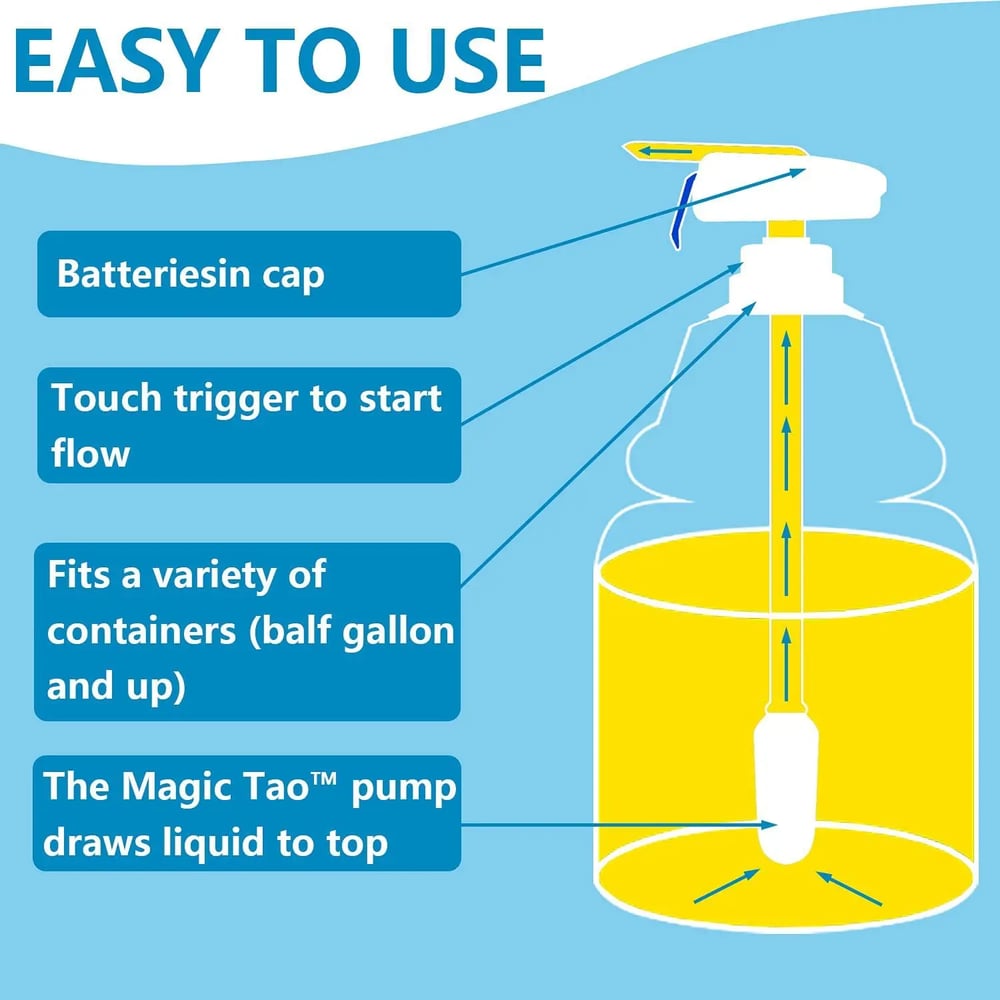 EASY TO USE

Batteriesin cap

Touch trigger to start flow

Fits a variety of containers (balf gallon and up)

The Magic Tao™ pump draws liquid to top