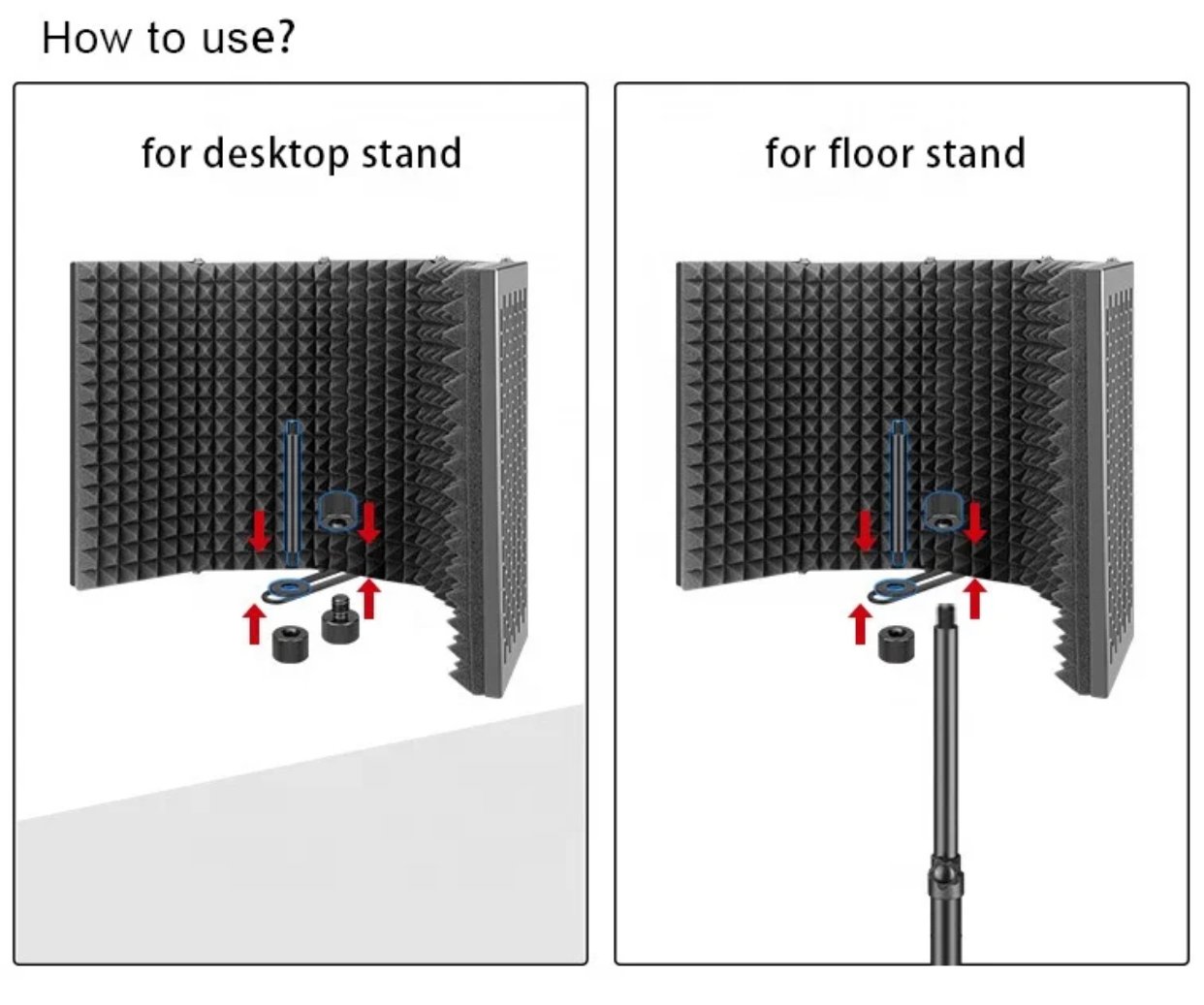 How to use?

for desktop stand

for floor stand