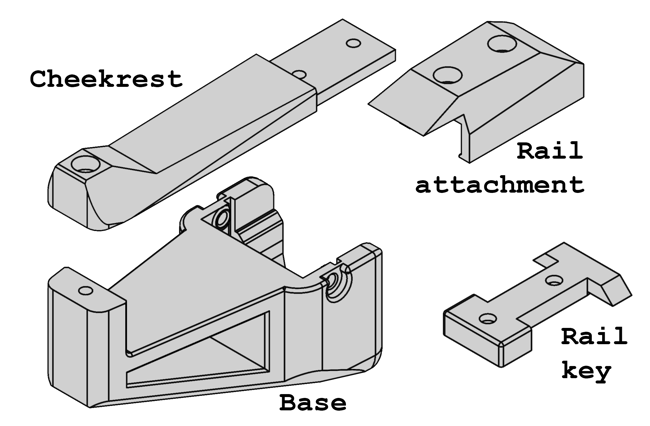 Cheekrest

Rail attachment

Rail key

Base