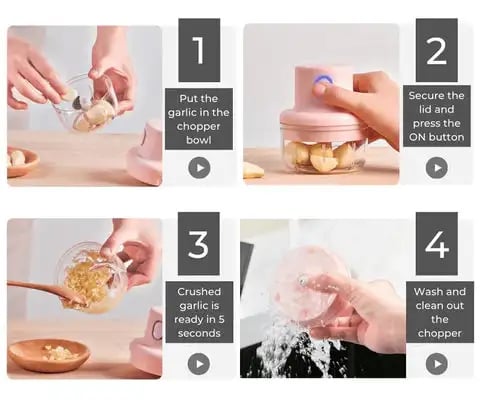 1

Put the garlic in the chopper bowl

2

Secure the lid and press the ON button

3

Crushed garlic is ready in 5 seconds

4

Wash and clean out the chopper