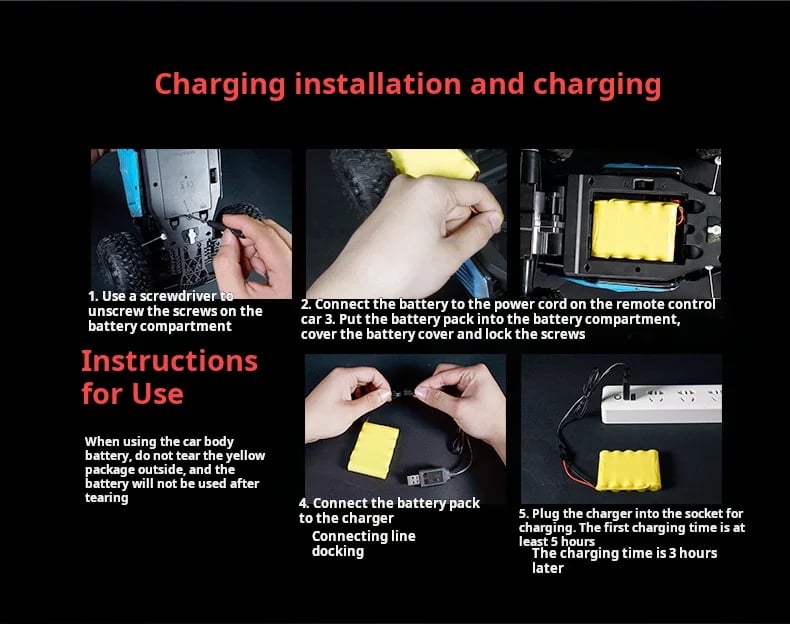 Charging installation and charging

1. Use a screwdriver to unscrew the screws on the battery compartment

2. Connect the battery to the power cord on the remote control car 3. Put the battery pack into the battery compartment, cover the battery cover and lock the screws

Instructions for Use

When using the car body battery, do not tear the yellow package outside, and the battery will not be used after tearing

4. Connect the battery pack to the charger
Connecting line docking

5. Plug the charger into the socket for charging. The first charging time is at least 5 hours
The charging time is 3 hours later