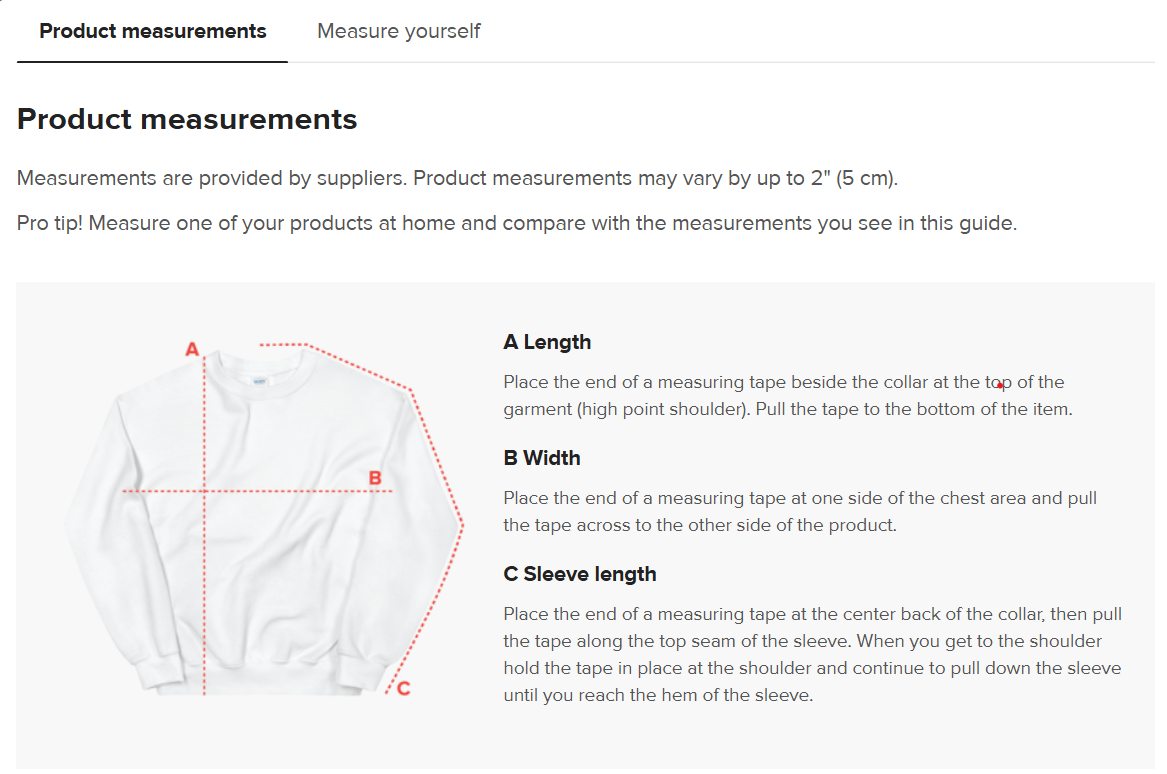 Product measurements Measure yourself

Product measurements

Measurements are provided by suppliers. Product measurements may vary by up to 2" (5 cm).

Pro tip! Measure one of your products at home and compare with the measurements you see in this guide.

A

B

C

A Length

Place the end of a measuring tape beside the collar at the top of the garment (high point shoulder). Pull the tape to the bottom of the item.

B Width

Place the end of a measuring tape at one side of the chest area and pull the tape across to the other side of the product.

C Sleeve length

Place the end of a measuring tape at the center back of the collar, then pull the tape along the top seam of the sleeve. When you get to the shoulder hold the tape in place at the shoulder and continue to pull down the sleeve until you reach the hem of the sleeve.