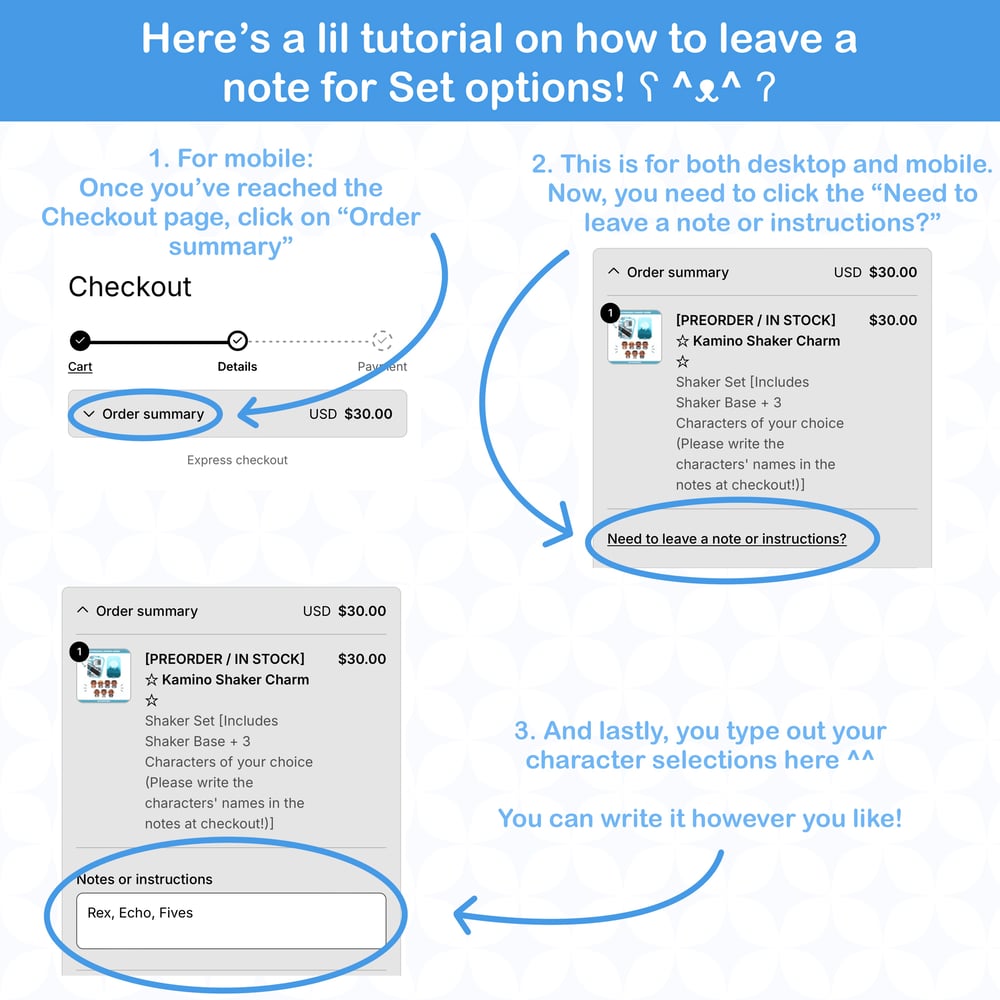 Here's a lil tutorial on how to leave a note for Set options! ʕ ^ᴥ^ ʔ

1. For mobile: Once you've reached the Checkout page, click on "Order summary"

Checkout

Cart

Details

Payment

Order summary

USD $30.00

Express checkout

2. This is for both desktop and mobile. Now, you need to click the "Need to leave a note or instructions?"

Order summary

USD $30.00

1

[PREORDER / IN STOCK] ☆ Kamino Shaker Charm ☆

$30.00

Shaker Set [Includes Shaker Base + 3 Characters of your choice (Please write the characters' names in the notes at checkout!)]

Need to leave a note or instructions?

Order summary

USD $30.00

1

[PREORDER / IN STOCK] ☆ Kamino Shaker Charm ☆

$30.00

Shaker Set [Includes Shaker Base + 3 Characters of your choice (Please write the characters' names in the notes at checkout!)]

Notes or instructions

Rex, Echo, Fives

3. And lastly, you type out your character selections here ^^

You can write it however you like!