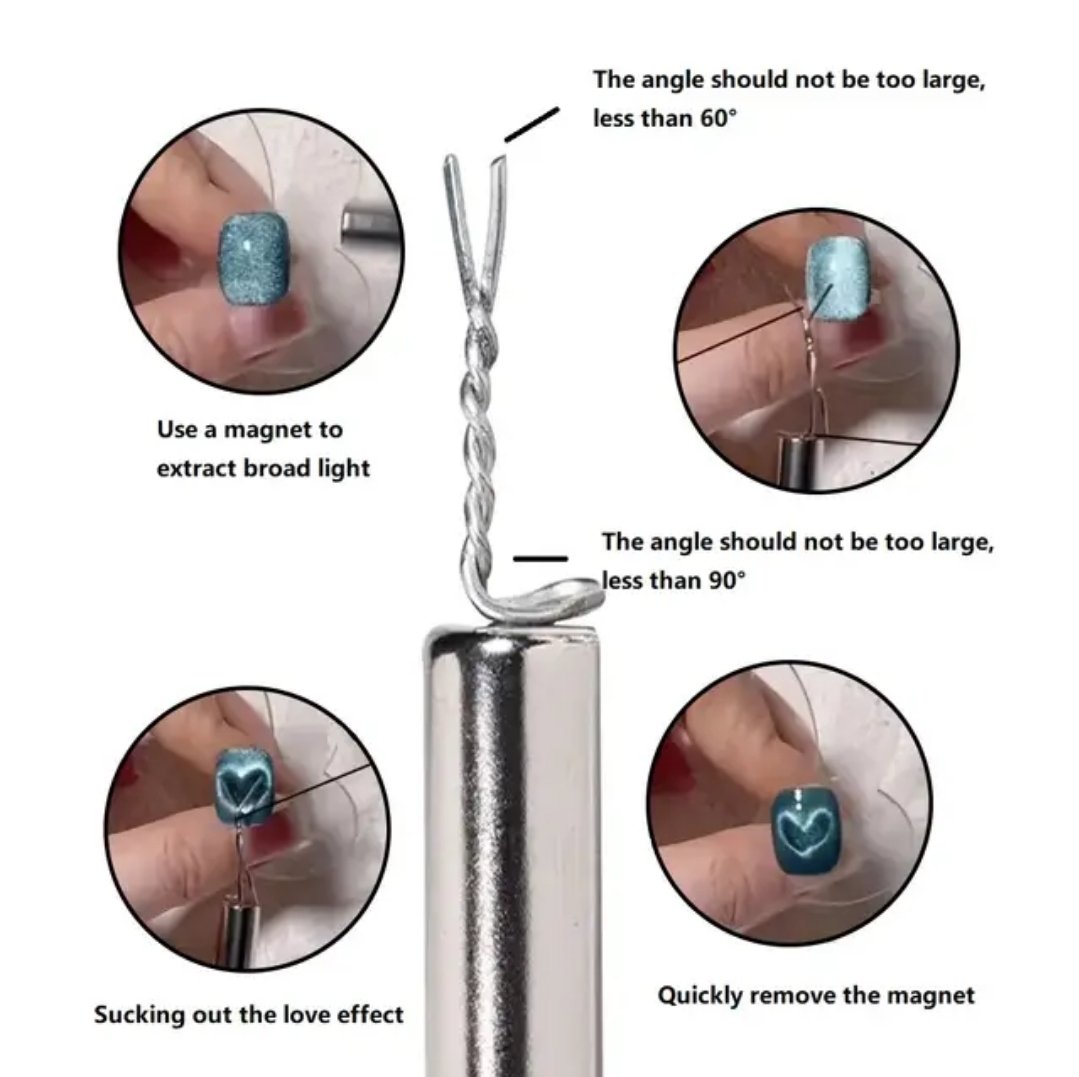 The angle should not be too large, less than 60°

Use a magnet to extract broad light

The angle should not be too large, less than 90°

Sucking out the love effect

Quickly remove the magnet