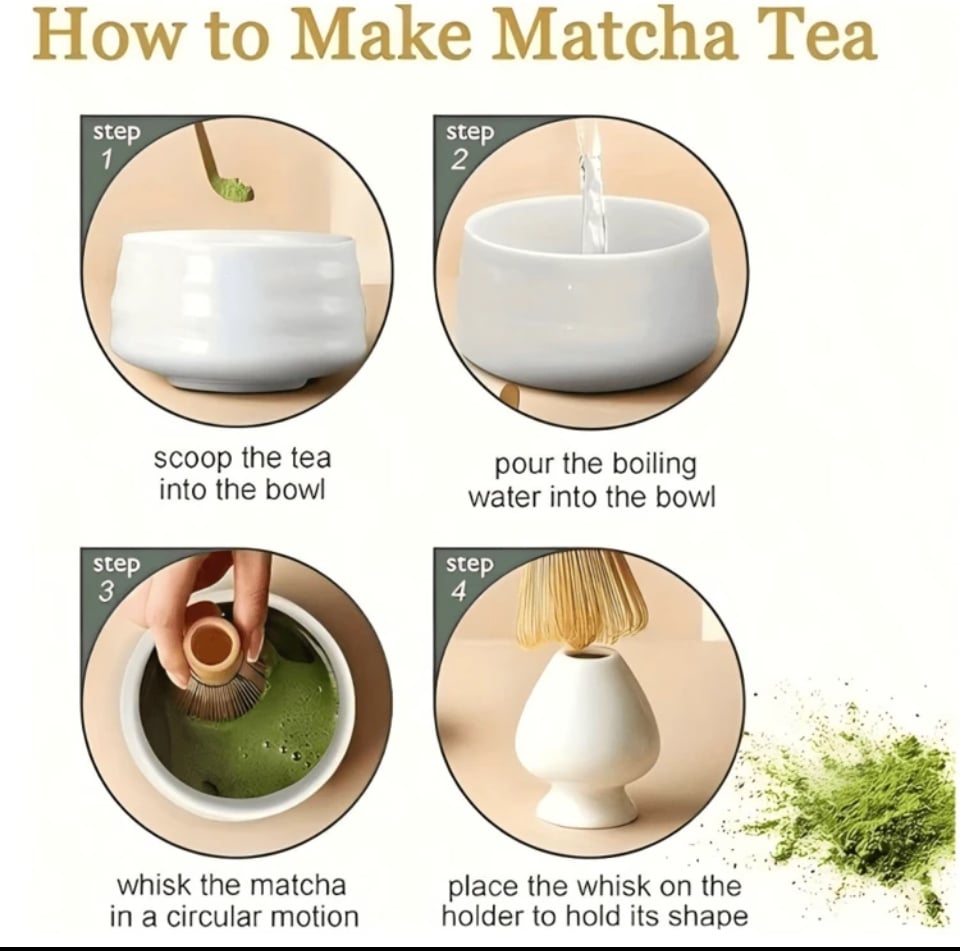 How to Make Matcha Tea

step
1

scoop the tea into the bowl

step
2

pour the boiling water into the bowl

step
3

whisk the matcha in a circular motion

step
4

place the whisk on the holder to hold its shape