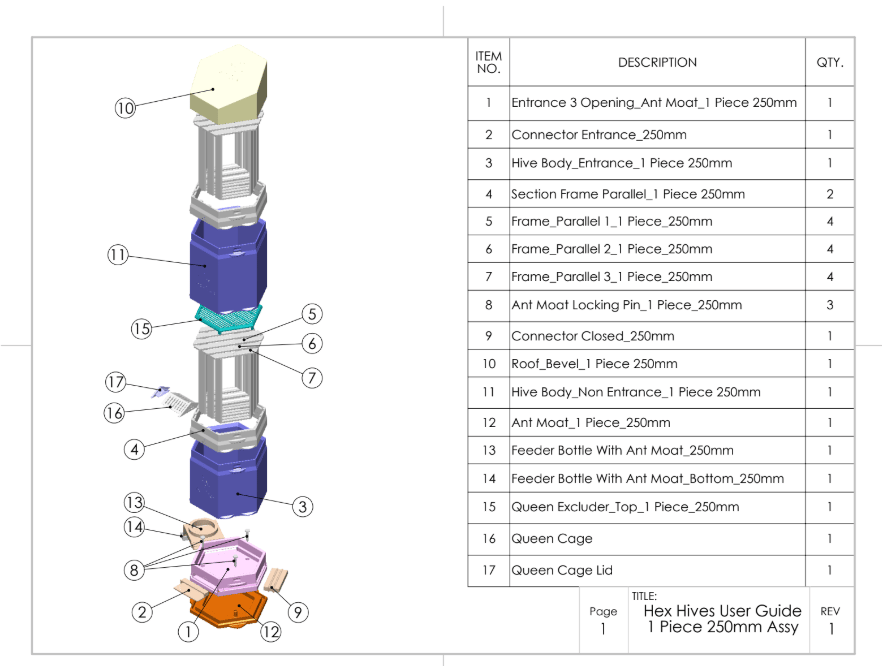 10
11
15
5
6
7
17
16
4
3
13
14
8
2
1
12
9

| ITEM NO. | DESCRIPTION | QTY. |
|---|---|---|
| 1 | Entrance 3 Opening_Ant Moat_1 Piece 250mm | 1 |
| 2 | Connector Entrance_250mm | 1 |
| 3 | Hive Body_Entrance_1 Piece 250mm | 1 |
| 4 | Section Frame Parallel_1 Piece 250mm | 2 |
| 5 | Frame_Parallel 1_1 Piece_250mm | 4 |
| 6 | Frame_Parallel 2_1 Piece_250mm | 4 |
| 7 | Frame_Parallel 3_1 Piece_250mm | 4 |
| 8 | Ant Moat Locking Pin_1 Piece_250mm | 3 |
| 9 | Connector Closed_250mm | 1 |
| 10 | Roof_Bevel_1 Piece 250mm | 1 |
| 11 | Hive Body_Non Entrance_1 Piece 250mm | 1 |
| 12 | Ant Moat_1 Piece_250mm | 1 |
| 13 | Feeder Bottle With Ant Moat_250mm | 1 |
| 14 | Feeder Bottle With Ant Moat_Bottom_250mm | 1 |
| 15 | Queen Excluder_Top_1 Piece_250mm | 1 |
| 16 | Queen Cage | 1 |
| 17 | Queen Cage Lid | 1 |

Page
1

TITLE:
Hex Hives User Guide
1 Piece 250mm Assy

REV
1