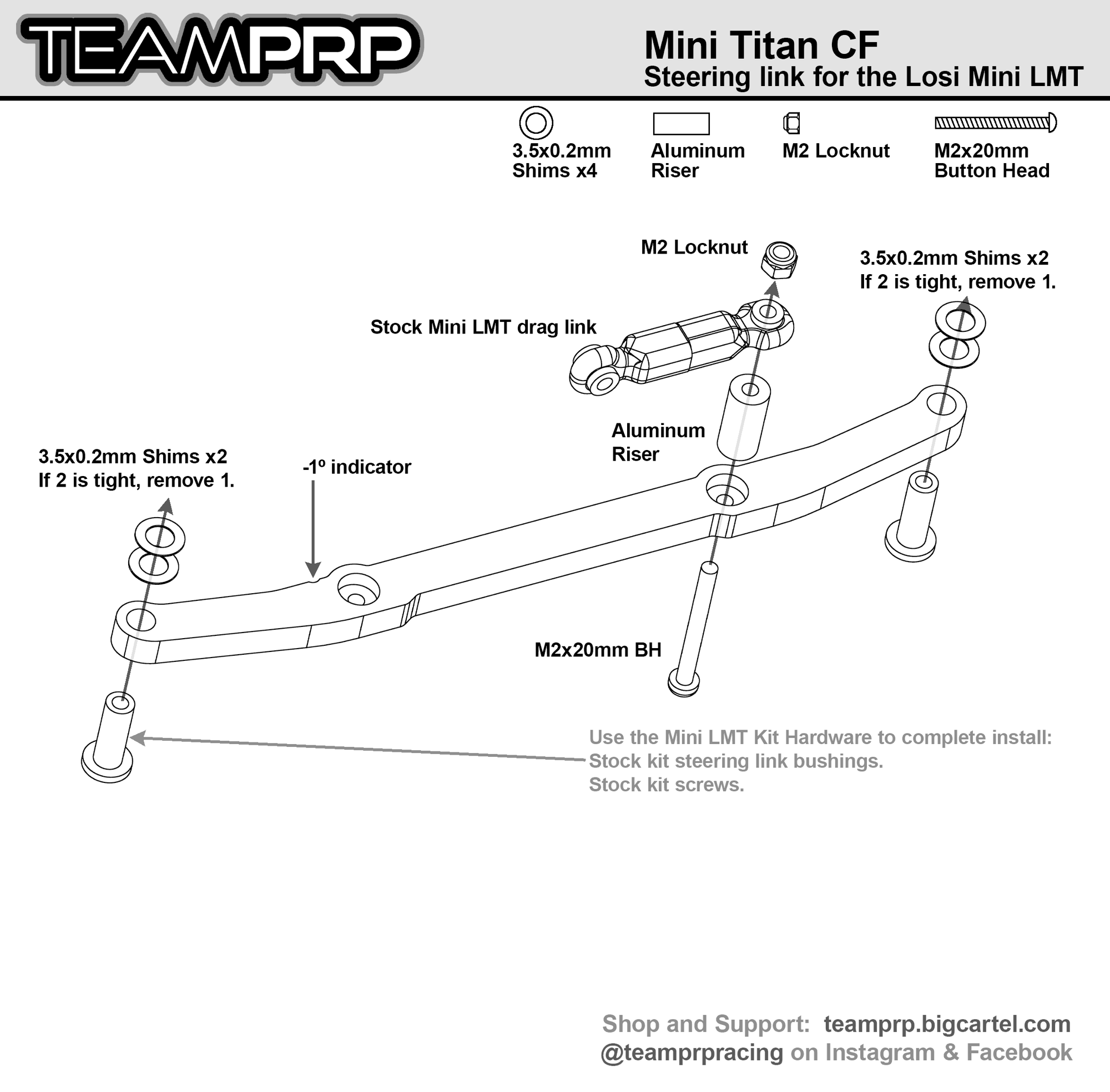 TEAMPRP

Mini Titan CF
Steering link for the Losi Mini LMT

3.5x0.2mm Shims x4

Aluminum Riser

M2 Locknut

M2x20mm Button Head

M2 Locknut

3.5x0.2mm Shims x2
If 2 is tight, remove 1.

Stock Mini LMT drag link

Aluminum Riser

3.5x0.2mm Shims x2
If 2 is tight, remove 1.

-1º indicator

M2x20mm BH

Use the Mini LMT Kit Hardware to complete install:
Stock kit steering link bushings.
Stock kit screws.

Shop and Support: teamprp.bigcartel.com
@teamprpracing on Instagram & Facebook