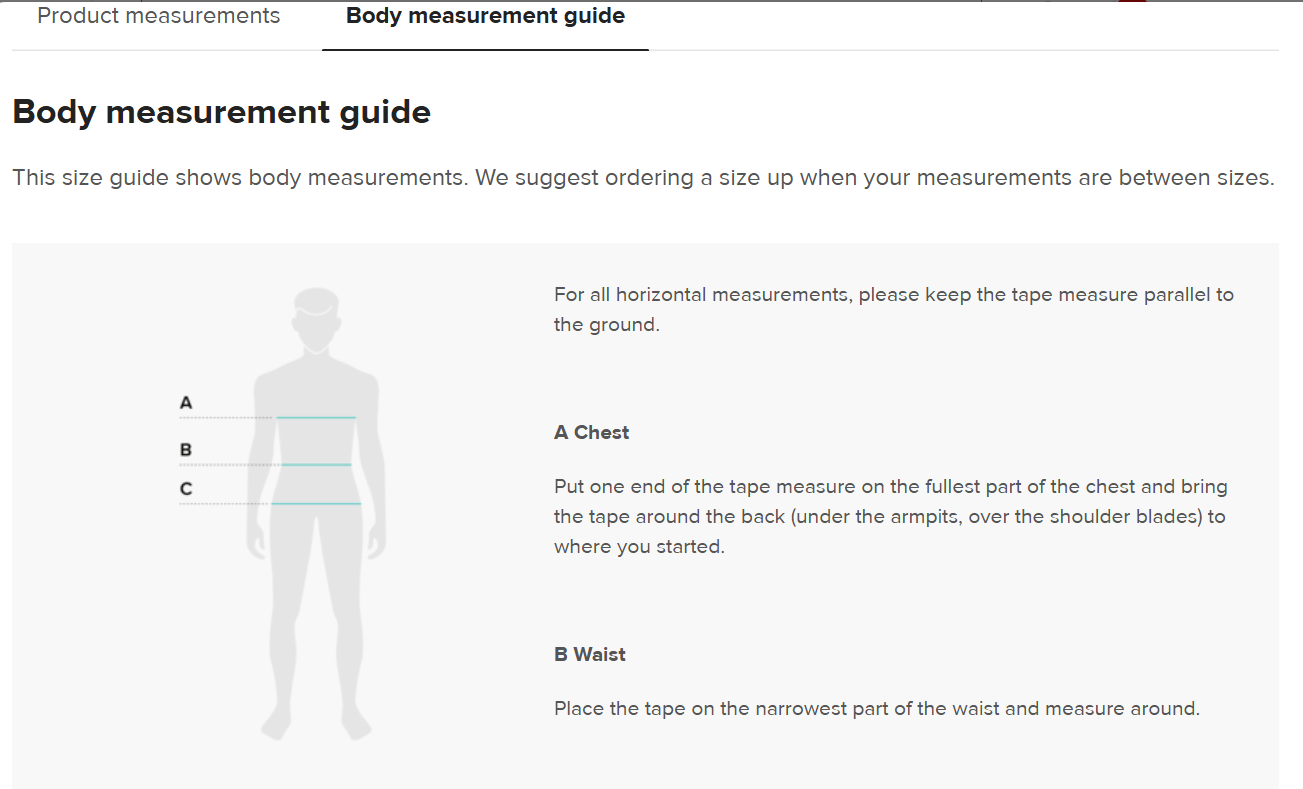 Product measurements
Body measurement guide

Body measurement guide

This size guide shows body measurements. We suggest ordering a size up when your measurements are between sizes.

A
B
C

For all horizontal measurements, please keep the tape measure parallel to the ground.

A Chest

Put one end of the tape measure on the fullest part of the chest and bring the tape around the back (under the armpits, over the shoulder blades) to where you started.

B Waist

Place the tape on the narrowest part of the waist and measure around.