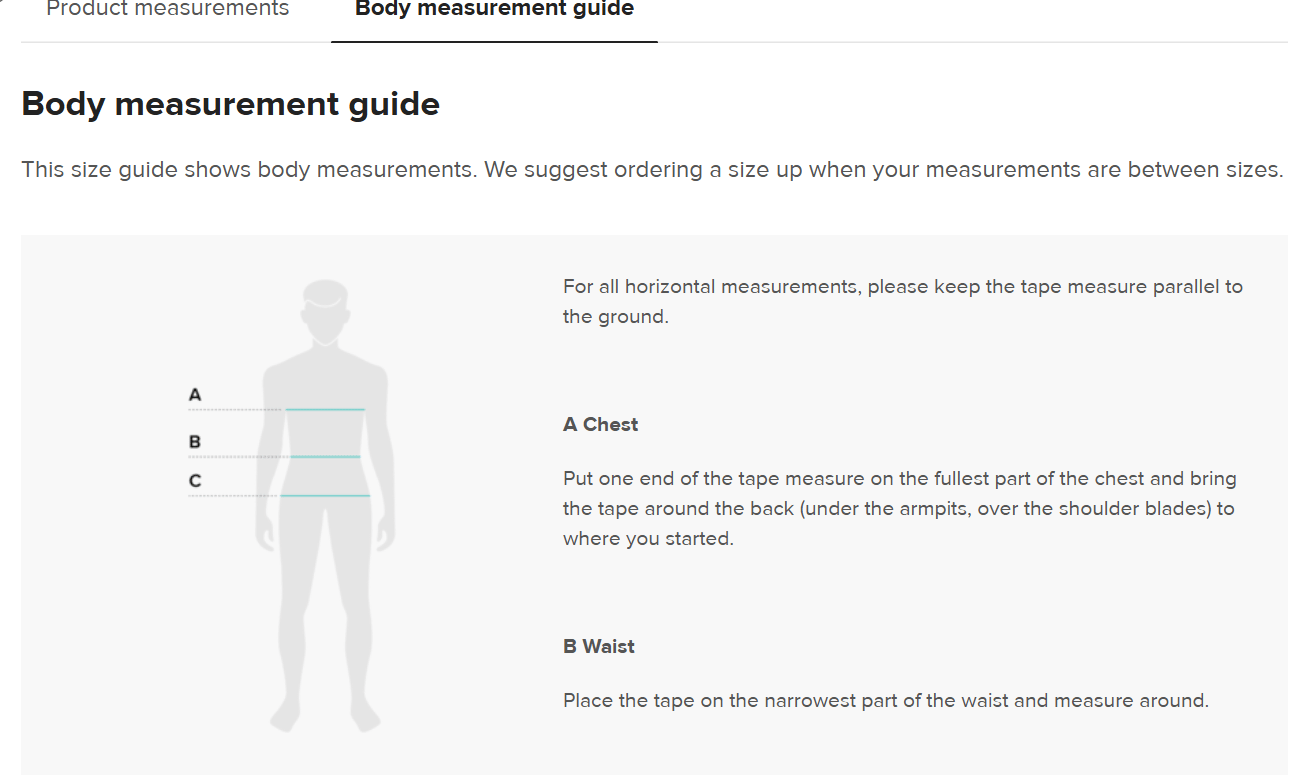 Product measurements Body measurement guide

Body measurement guide

This size guide shows body measurements. We suggest ordering a size up when your measurements are between sizes.

A

B

C

For all horizontal measurements, please keep the tape measure parallel to the ground.

A Chest

Put one end of the tape measure on the fullest part of the chest and bring the tape around the back (under the armpits, over the shoulder blades) to where you started.

B Waist

Place the tape on the narrowest part of the waist and measure around.