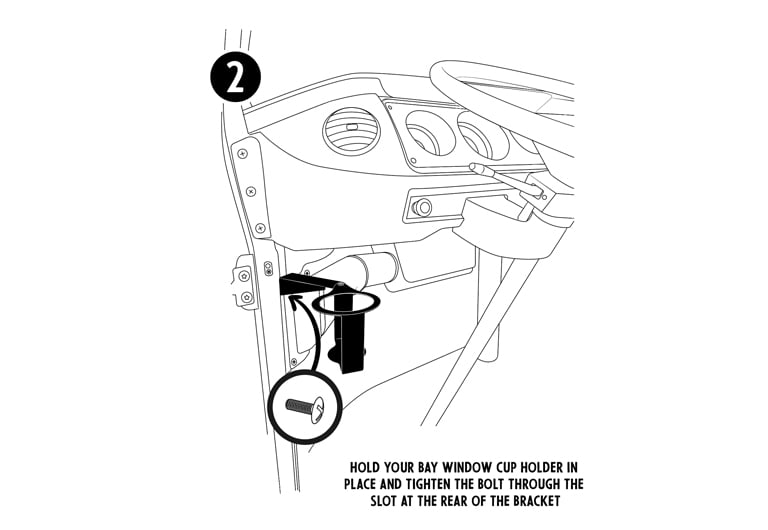 2

HOLD YOUR BAY WINDOW CUP HOLDER IN PLACE AND TIGHTEN THE BOLT THROUGH THE SLOT AT THE REAR OF THE BRACKET