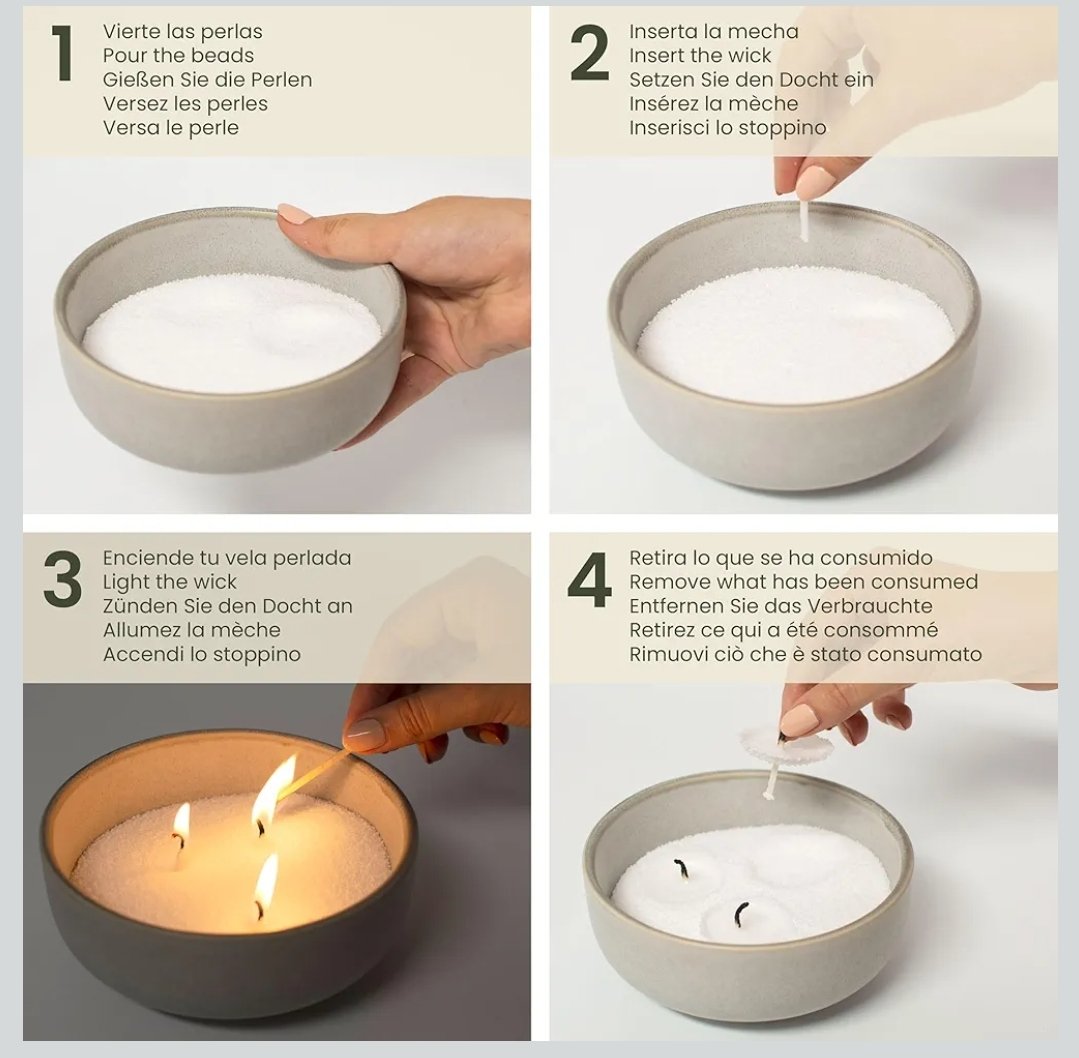 1
Vierte las perlas
Pour the beads
Gießen Sie die Perlen
Versez les perles
Versa le perle

2
Inserta la mecha
Insert the wick
Setzen Sie den Docht ein
Insérez la mèche
Inserisci lo stoppino

3
Enciende tu vela perlada
Light the wick
Zünden Sie den Docht an
Allumez la mèche
Accendi lo stoppino

4
Retira lo que se ha consumido
Remove what has been consumed
Entfernen Sie das Verbrauchte
Retirez ce qui a été consommé
Rimuovi ciò che è stato consumato