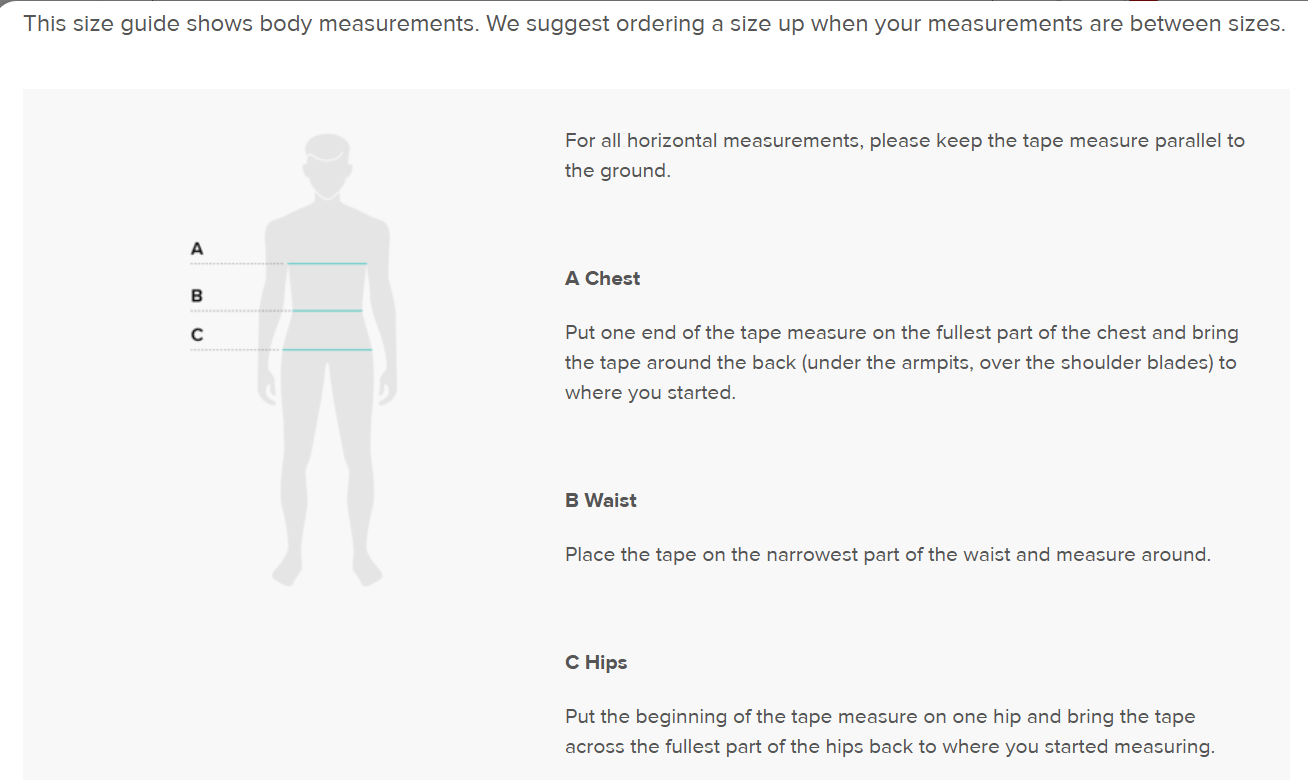 This size guide shows body measurements. We suggest ordering a size up when your measurements are between sizes.

A
B
C

For all horizontal measurements, please keep the tape measure parallel to the ground.

A Chest

Put one end of the tape measure on the fullest part of the chest and bring the tape around the back (under the armpits, over the shoulder blades) to where you started.

B Waist

Place the tape on the narrowest part of the waist and measure around.

C Hips

Put the beginning of the tape measure on one hip and bring the tape across the fullest part of the hips back to where you started measuring.