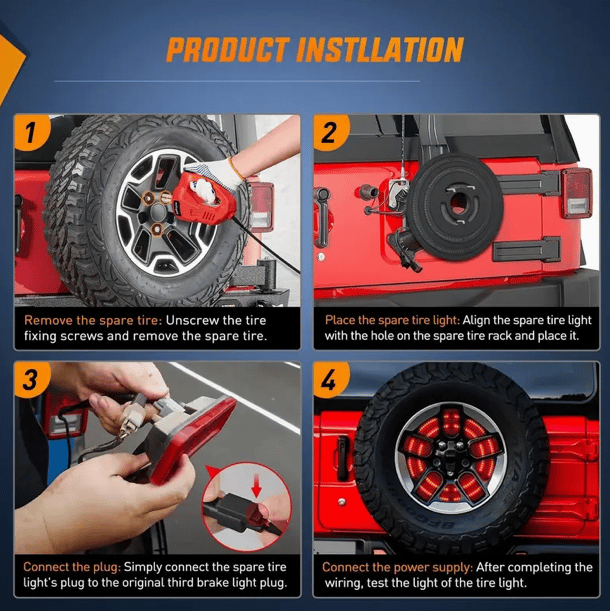 PRODUCT INSTLLATION

1

Remove the spare tire: Unscrew the tire fixing screws and remove the spare tire.

2

Place the spare tire light: Align the spare tire light with the hole on the spare tire rack and place it.

3

Connect the plug: Simply connect the spare tire light's plug to the original third brake light plug.

4

Connect the power supply: After completing the wiring, test the light of the tire light.