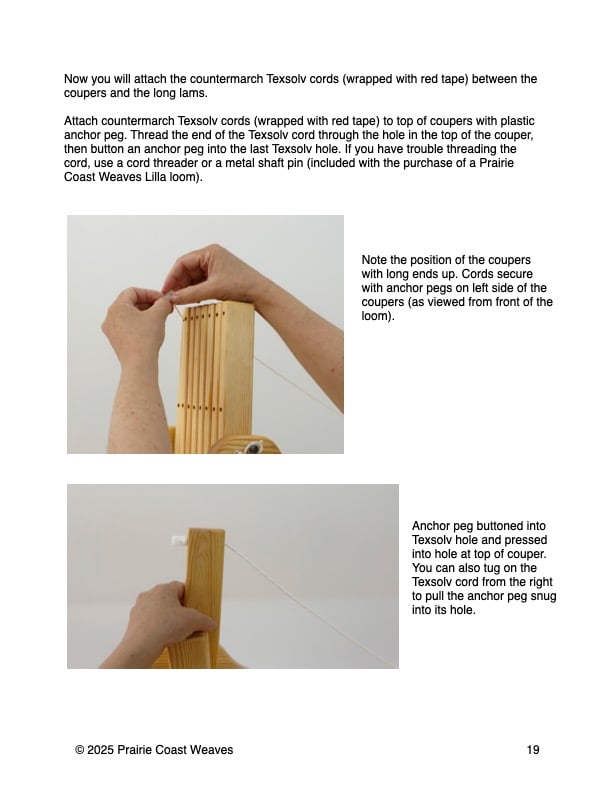 Now you will attach the countermarch Texsolv cords (wrapped with red tape) between the coupers and the long lams.

Attach countermarch Texsolv cords (wrapped with red tape) to top of coupers with plastic anchor peg. Thread the end of the Texsolv cord through the hole in the top of the couper, then button an anchor peg into the last Texsolv hole. If you have trouble threading the cord, use a cord threader or a metal shaft pin (included with the purchase of a Prairie Coast Weaves Lilla loom).

Note the position of the coupers with long ends up. Cords secure with anchor pegs on left side of the coupers (as viewed from front of the loom).

Anchor peg buttoned into Texsolv hole and pressed into hole at top of couper. You can also tug on the Texsolv cord from the right to pull the anchor peg snug into its hole.

© 2025 Prairie Coast Weaves

19