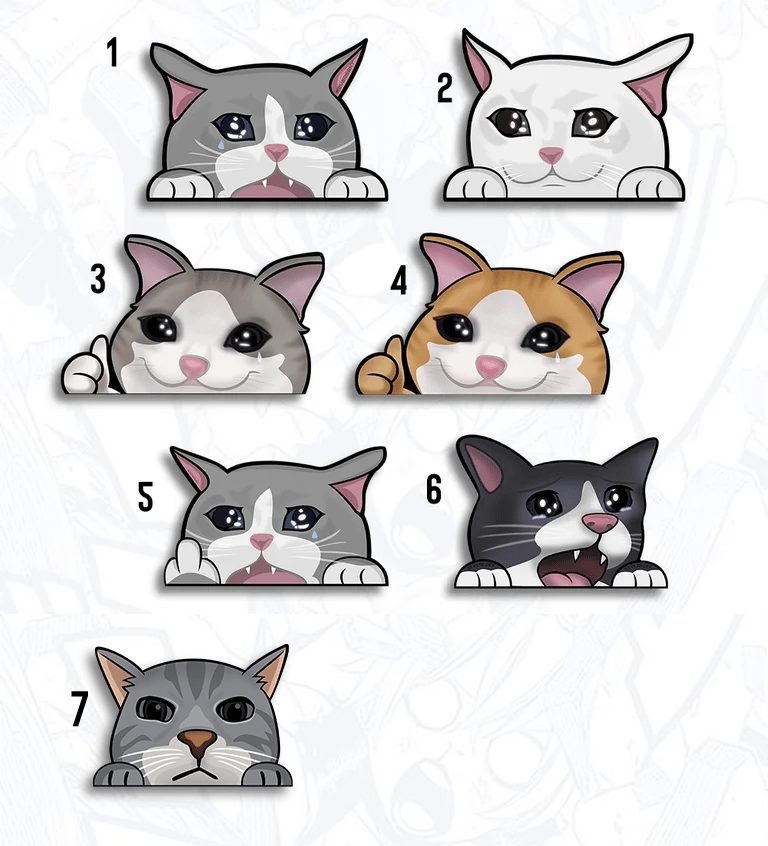 1

2

3

4

5

6

7