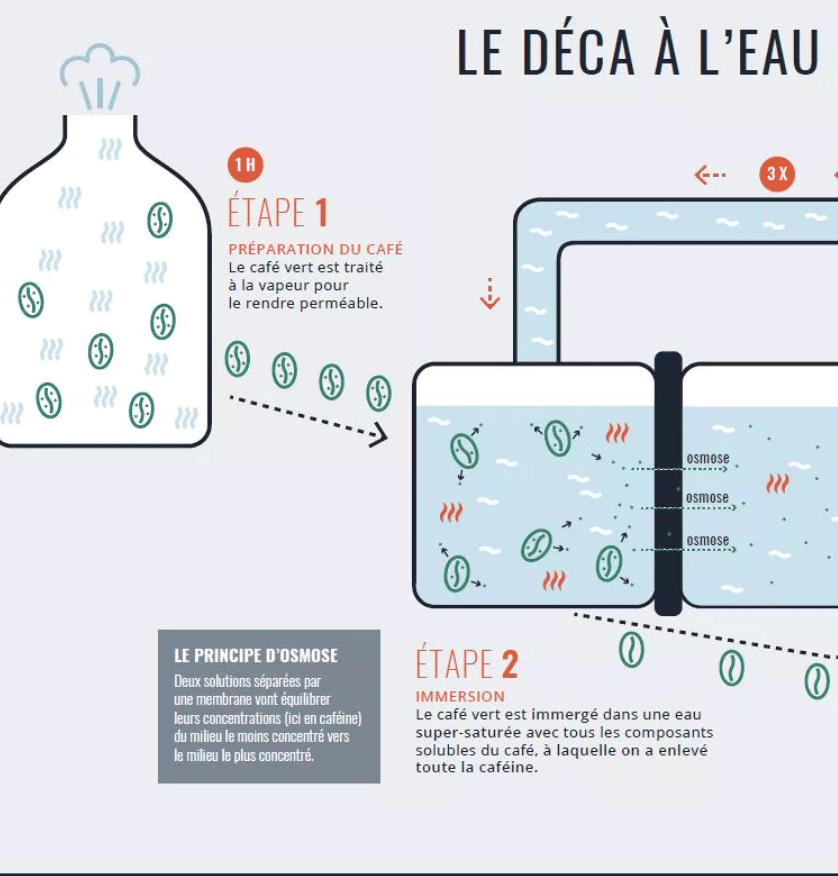 LE DÉCA À L'EAU

1 H

ÉTAPE 1

PRÉPARATION DU CAFÉ
Le café vert est traité à la vapeur pour le rendre perméable.

3 X

osmose
osmose
osmose

LE PRINCIPE D'OSMOSE
Deux solutions séparées par une membrane vont équilibrer leurs concentrations (ici en caféine) du milieu le moins concentré vers le milieu le plus concentré.

ÉTAPE 2

IMMERSION
Le café vert est immergé dans une eau super-saturée avec tous les composants solubles du café, à laquelle on a enlevé toute la caféine.