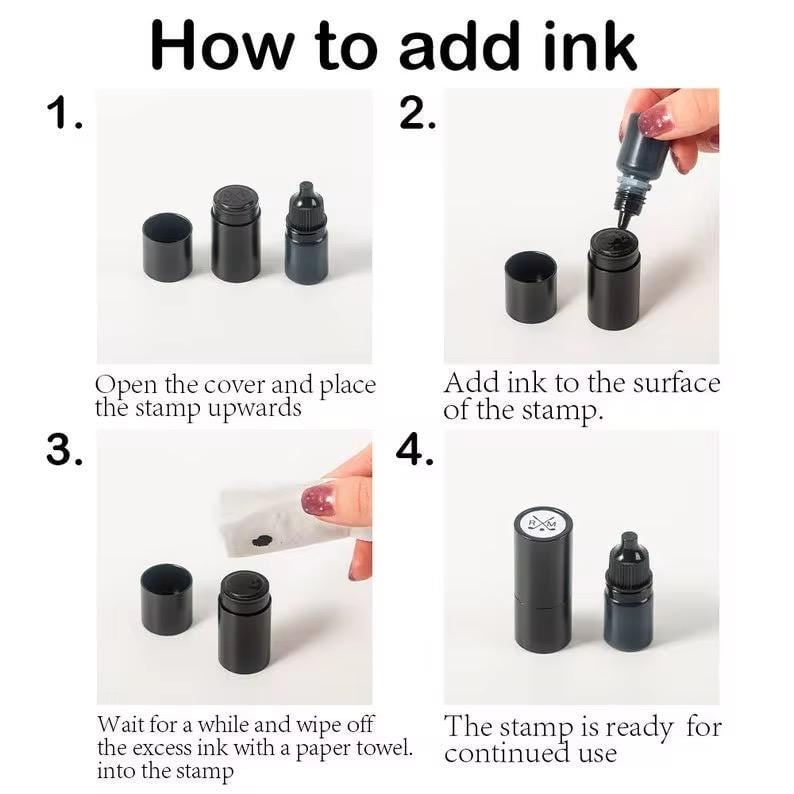 How to add ink

1.

Open the cover and place the stamp upwards

2.

Add ink to the surface of the stamp.

3.

Wait for a while and wipe off the excess ink with a paper towel. into the stamp

4.

R M

The stamp is ready for continued use