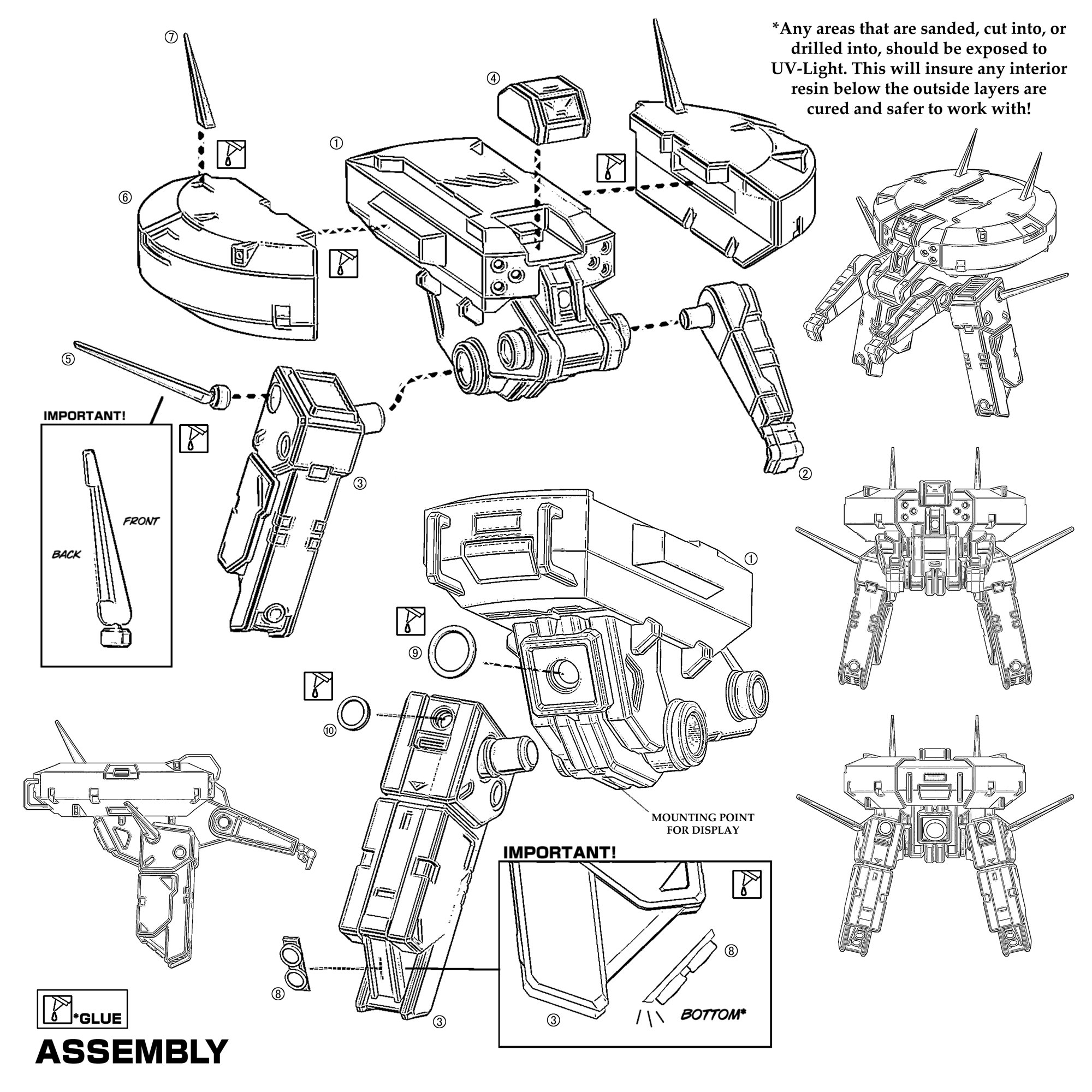 *Any areas that are sanded, cut into, or drilled into, should be exposed to UV-Light. This will insure any interior resin below the outside layers are cured and safer to work with!

⑦

④

①

⑥

⑤

IMPORTANT!

FRONT

BACK

③

②

①

⑨

⑩

MOUNTING POINT FOR DISPLAY

IMPORTANT!

⑧

⑧

③

③

BOTTOM*

*GLUE

ASSEMBLY